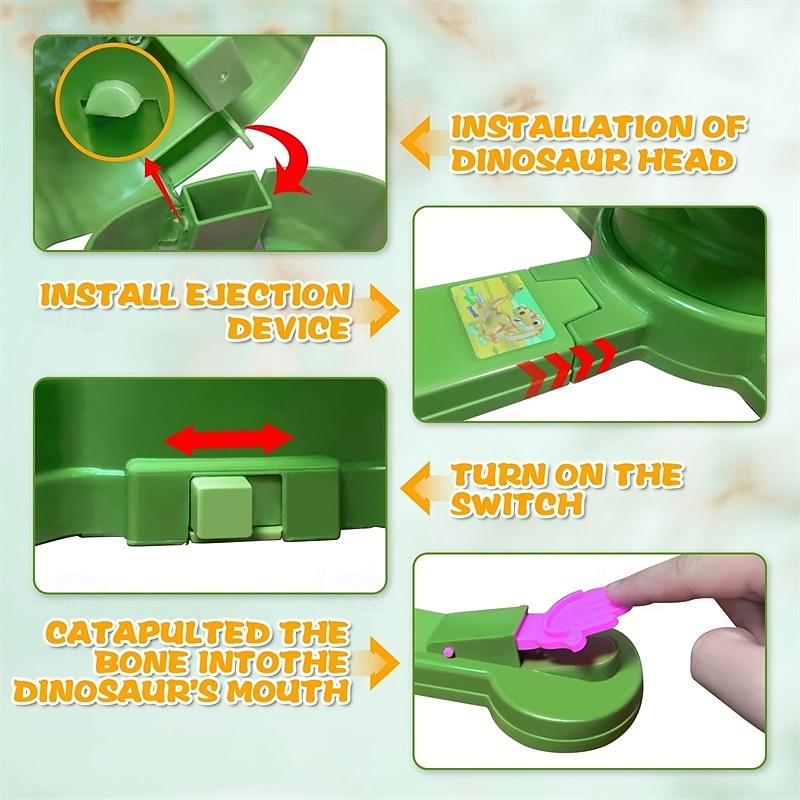 INSTALLATION OF DINOSAUR HEAD

INSTALL EJECTION DEVICE

TURN ON THE SWITCH

CATAPULTED THE BONE INTOTHE DINOSAUR'S MOUTH