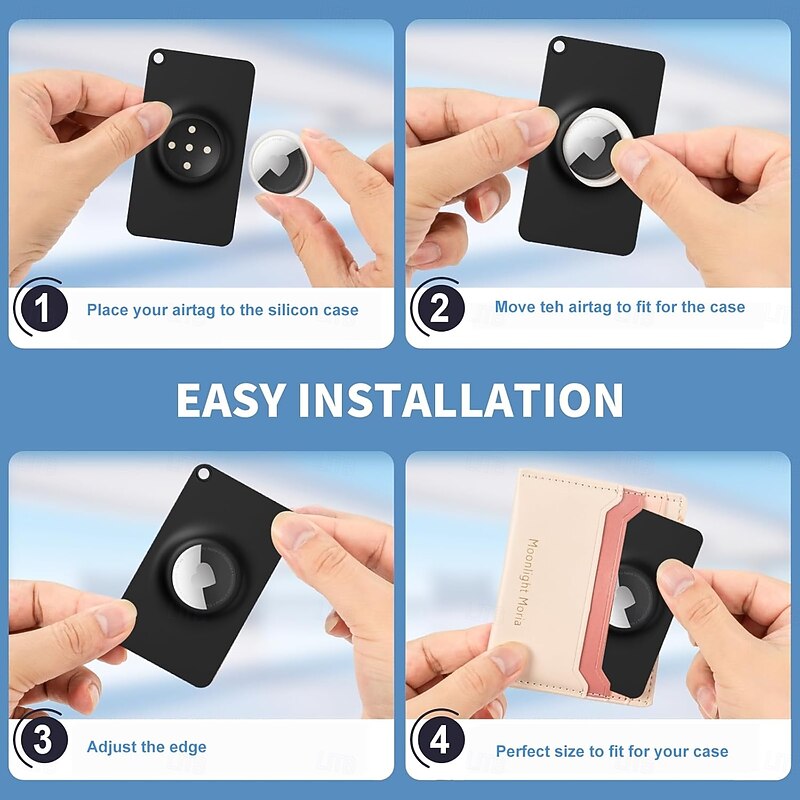 1 Place your airtag to the silicon case

2 Move teh airtag to fit for the case

EASY INSTALLATION

3 Adjust the edge

Moonlight Moria

4 Perfect size to fit for your case