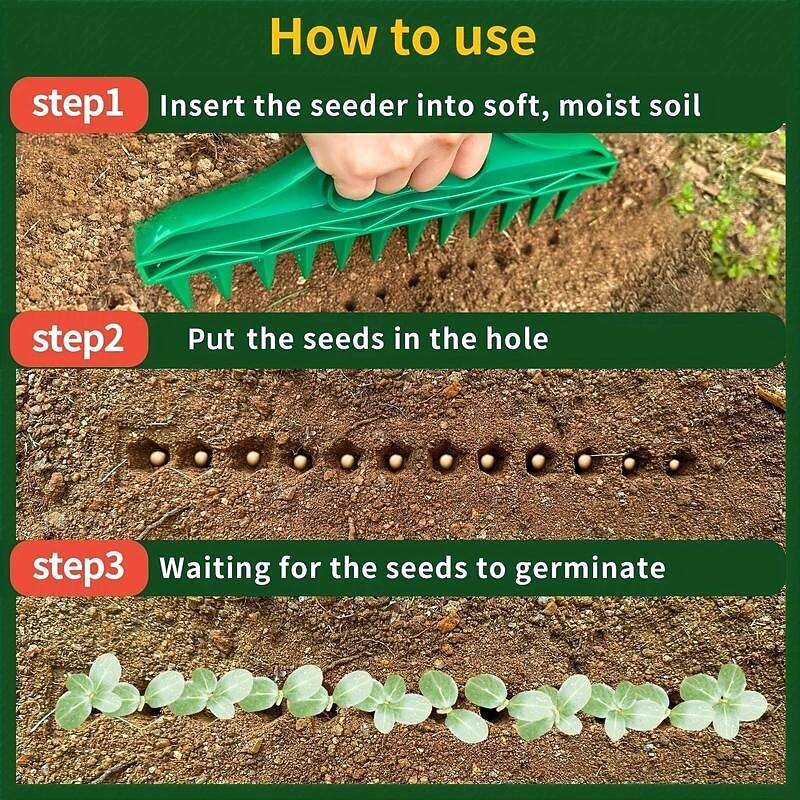 How to use

step1 Insert the seeder into soft, moist soil

step2 Put the seeds in the hole

step3 Waiting for the seeds to germinate