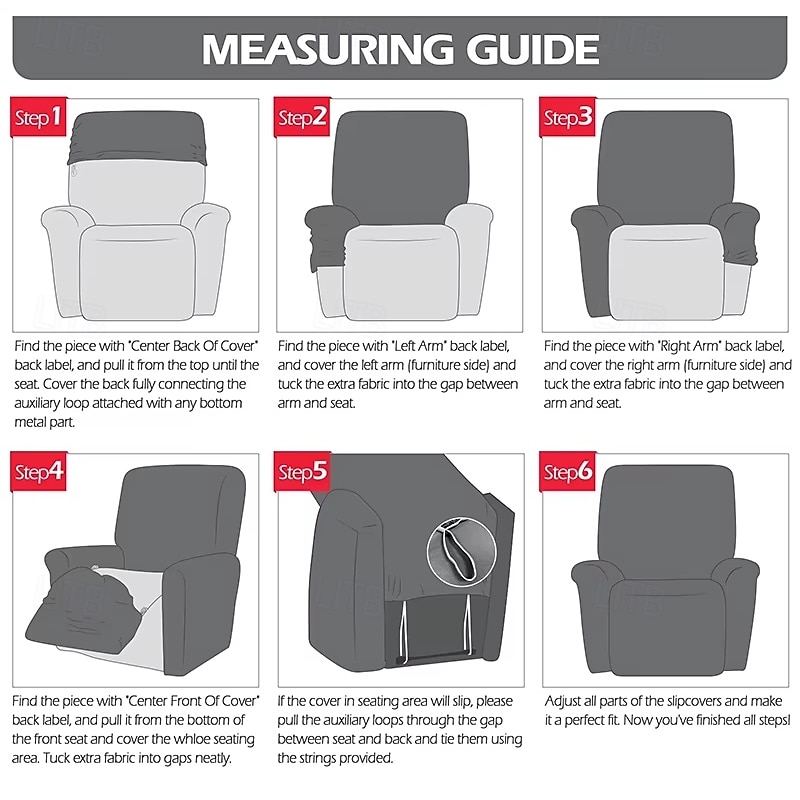 MEASURING GUIDE

Step1

Find the piece with "Center Back Of Cover" back label, and pull it from the top until the seat. Cover the back fully connecting the auxiliary loop attached with any bottom metal part.

Step2

Find the piece with "Left Arm" back label, and cover the left arm (furniture side) and tuck the extra fabric into the gap between arm and seat.

Step3

Find the piece with "Right Arm" back label, and cover the right arm (furniture side) and tuck the extra fabric into the gap between arm and seat.

Step4

Find the piece with "Center Front Of Cover" back label, and pull it from the bottom of the front seat and cover the whloe seating area. Tuck extra fabric into gaps neatly.

Step5

If the cover in seating area will slip, please pull the auxiliary loops through the gap between seat and back and tie them using the strings provided.

Step6

Adjust all parts of the slipcovers and make it a perfect fit. Now you've finished all steps!