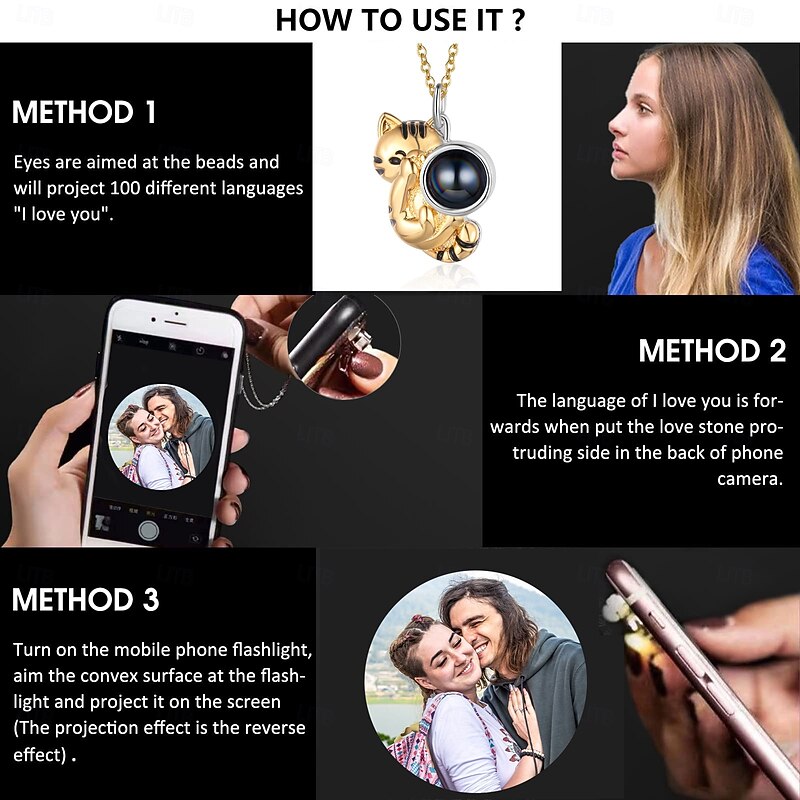 HOW TO USE IT ?

METHOD 1

Eyes are aimed at the beads and will project 100 different languages "I love you".

METHOD 2

The language of I love you is forwards when put the love stone protruding side in the back of phone camera.

METHOD 3

Turn on the mobile phone flashlight, aim the convex surface at the flashlight and project it on the screen (The projection effect is the reverse effect) .