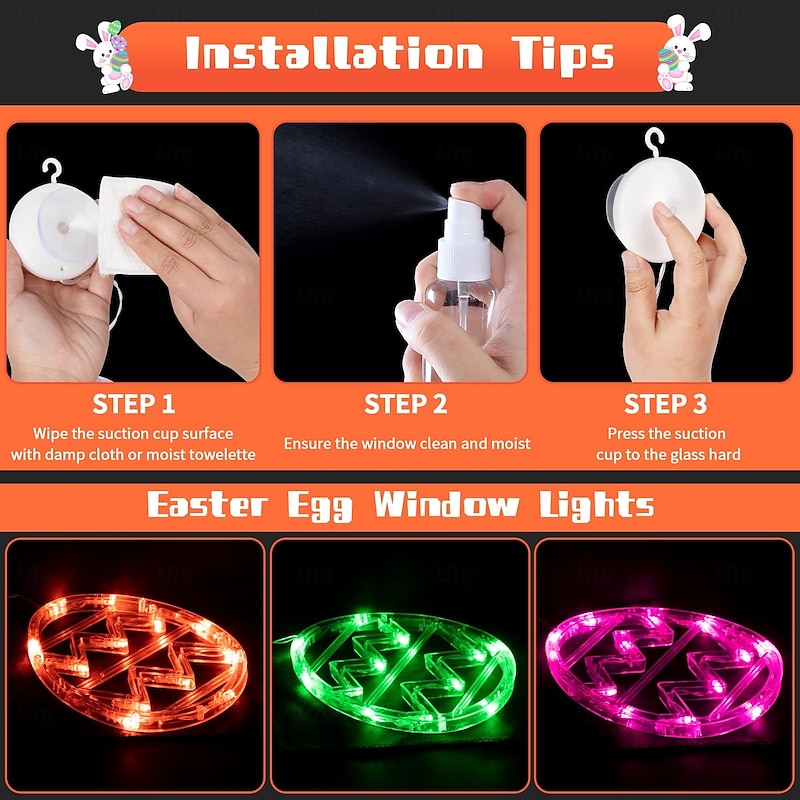 Installation Tips

STEP 1
Wipe the suction cup surface with damp cloth or moist towelette

STEP 2
Ensure the window clean and moist

STEP 3
Press the suction cup to the glass hard

Easter Egg Window Lights