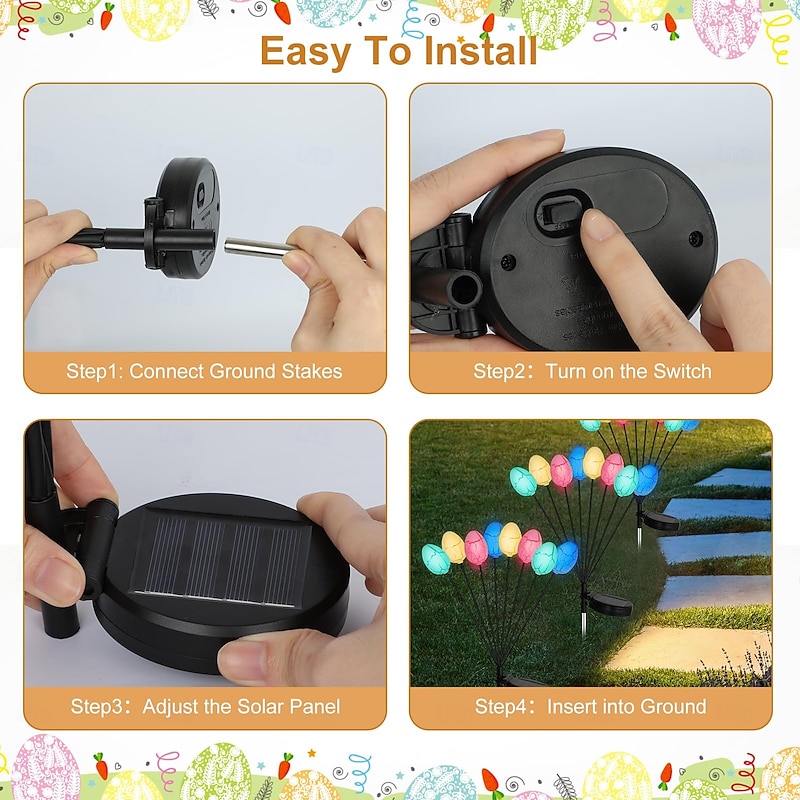 Easy To Install

Step1: Connect Ground Stakes

Step2：Turn on the Switch

Step3：Adjust the Solar Panel

Step4：Insert into Ground