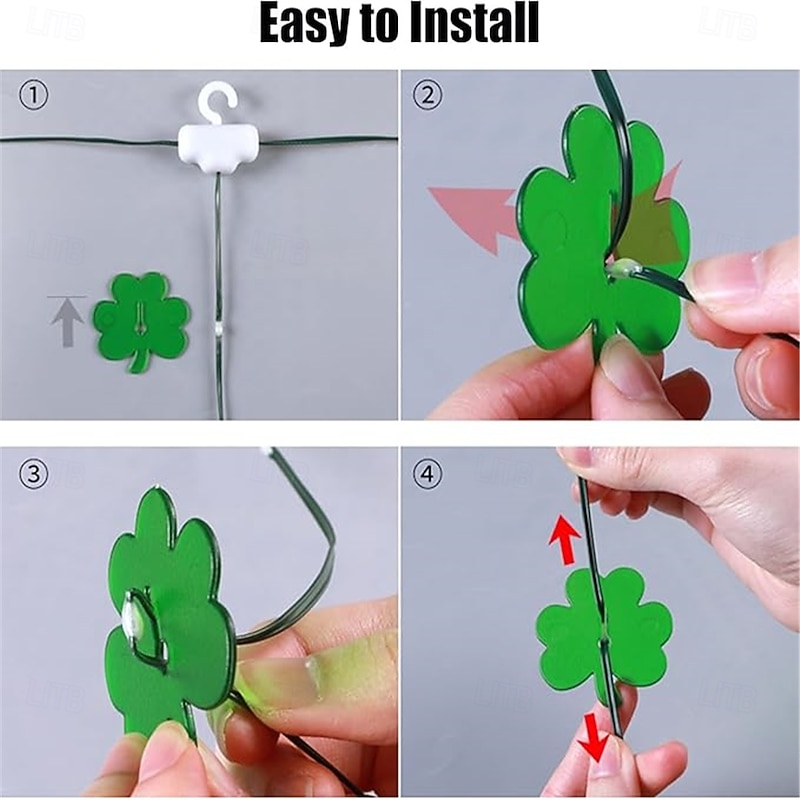 Easy to Install

①

②

③

④