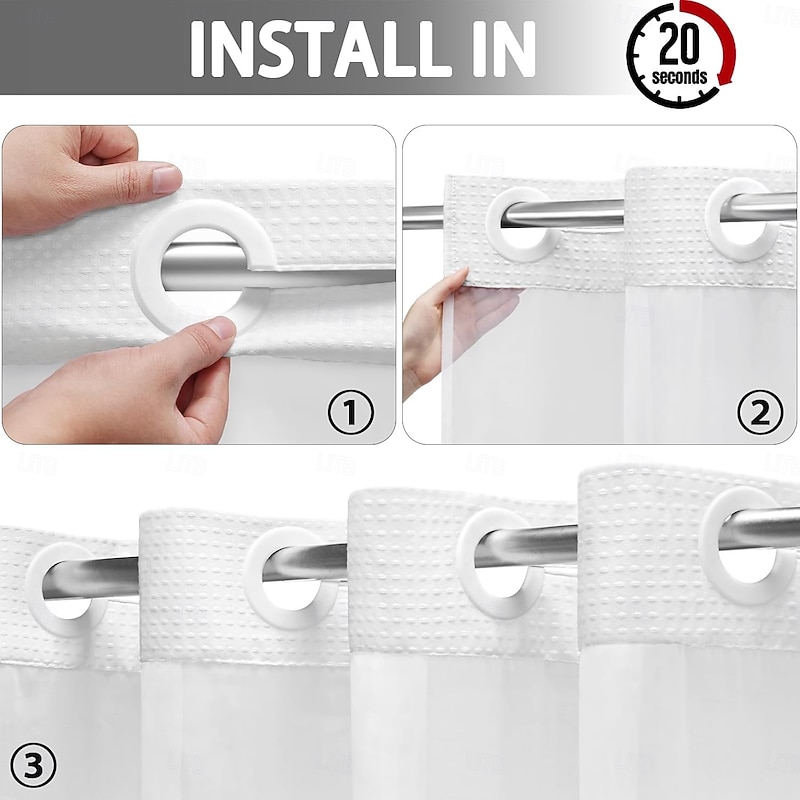 INSTALL IN

20
seconds

①

②

③