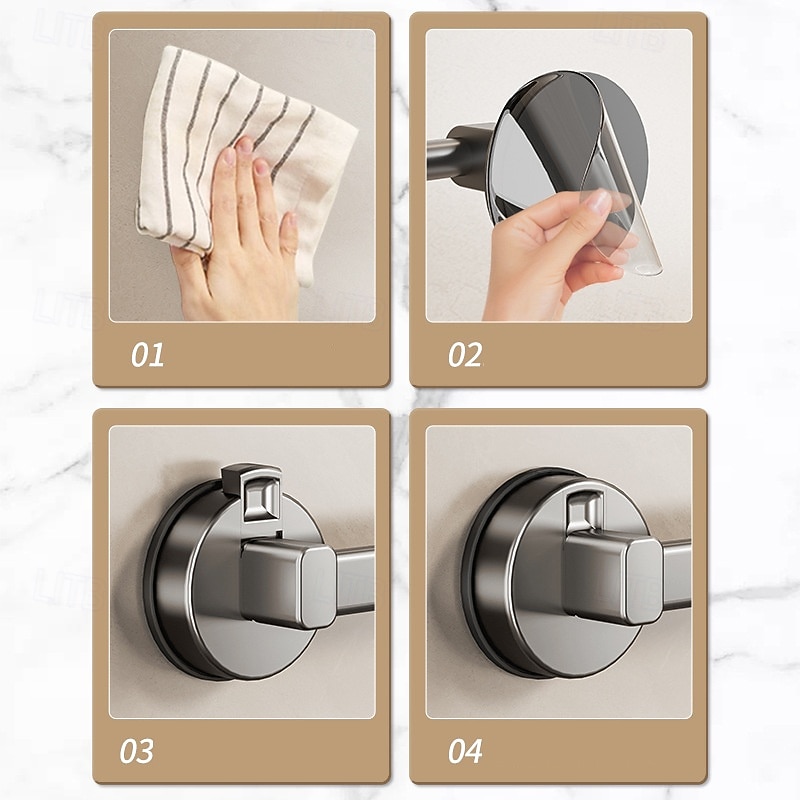 01

02

03

04