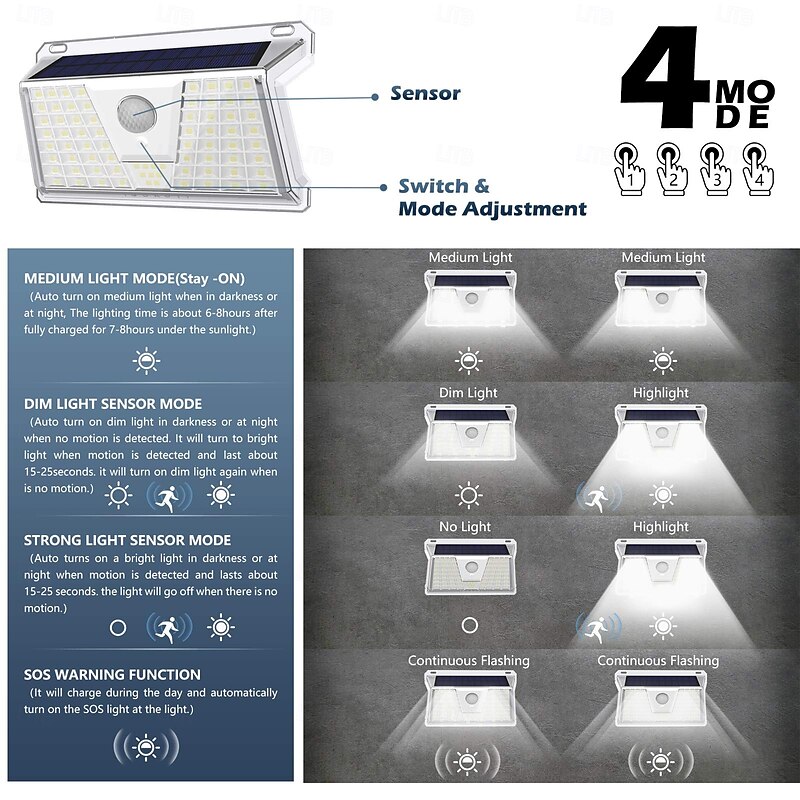 Sensor

Switch & Mode Adjustment

4 MODE

1 2 3 4

MEDIUM LIGHT MODE(Stay -ON)
(Auto turn on medium light when in darkness or at night, The lighting time is about 6-8hours after fully charged for 7-8hours under the sunlight.)

DIM LIGHT SENSOR MODE
(Auto turn on dim light in darkness or at night when no motion is detected. It will turn to bright light when motion is detected and last about 15-25seconds. it will turn on dim light again when is no motion.)

STRONG LIGHT SENSOR MODE
(Auto turns on a bright light in darkness or at night when motion is detected and lasts about 15-25 seconds. the light will go off when there is no motion.)

SOS WARNING FUNCTION
(It will charge during the day and automatically turn on the SOS light at the light.)

Medium Light

Medium Light

Dim Light

Highlight

No Light

Highlight

Continuous Flashing

Continuous Flashing