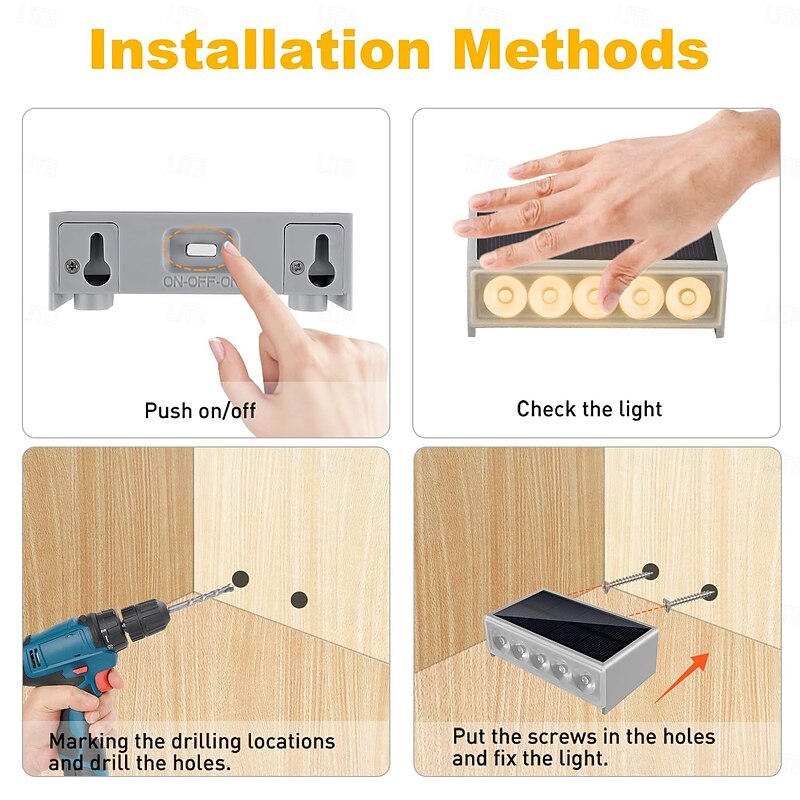 Installation Methods

ON-OFF-ON

Push on/off

Check the light

Marking the drilling locations and drill the holes.

Put the screws in the holes and fix the light.