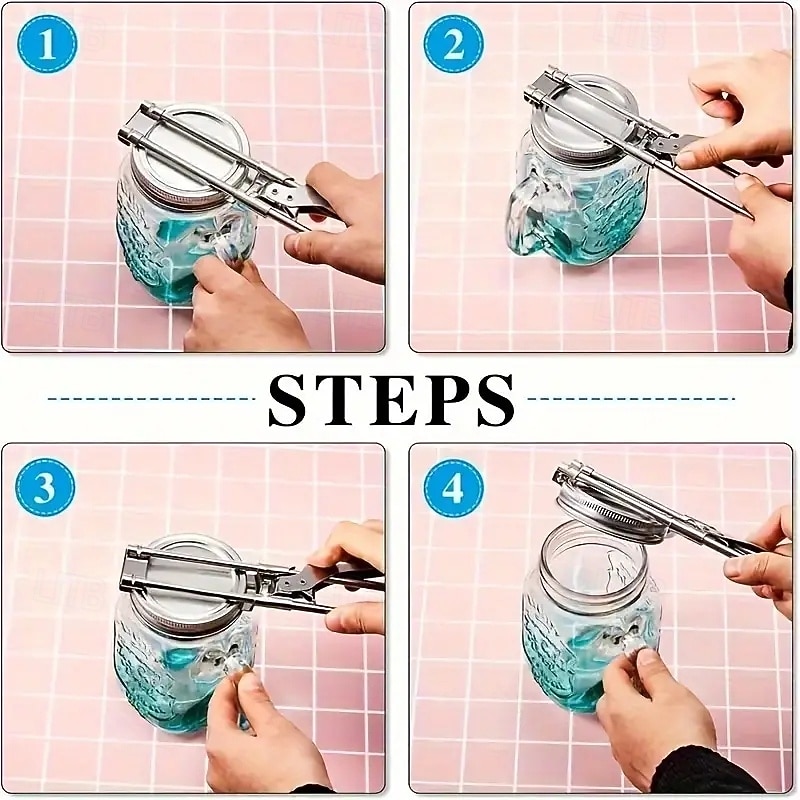 1

2

STEPS

3

4