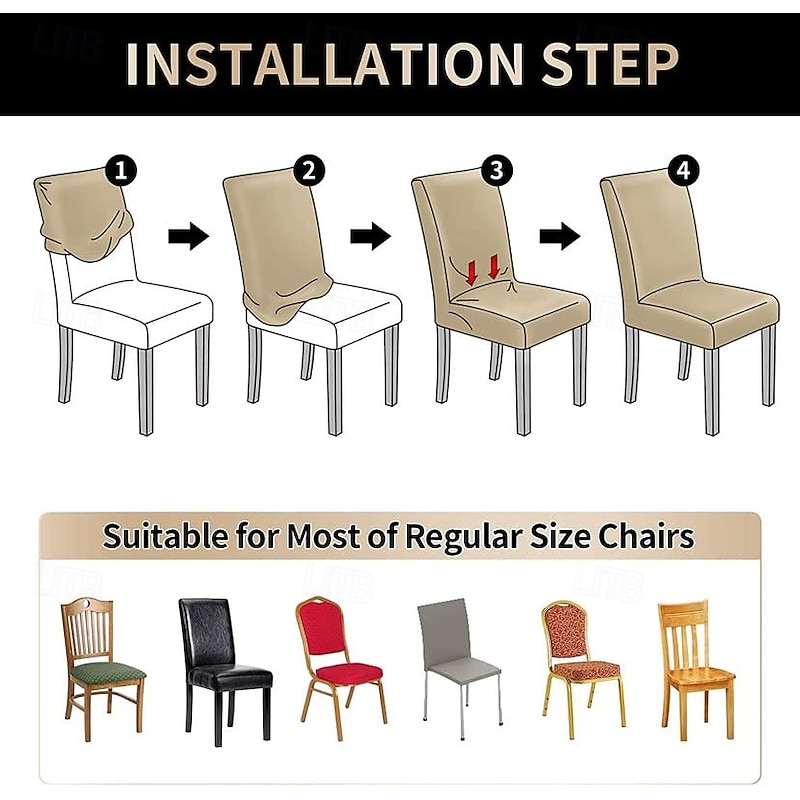 INSTALLATION STEP

1

2

3

4

Suitable for Most of Regular Size Chairs