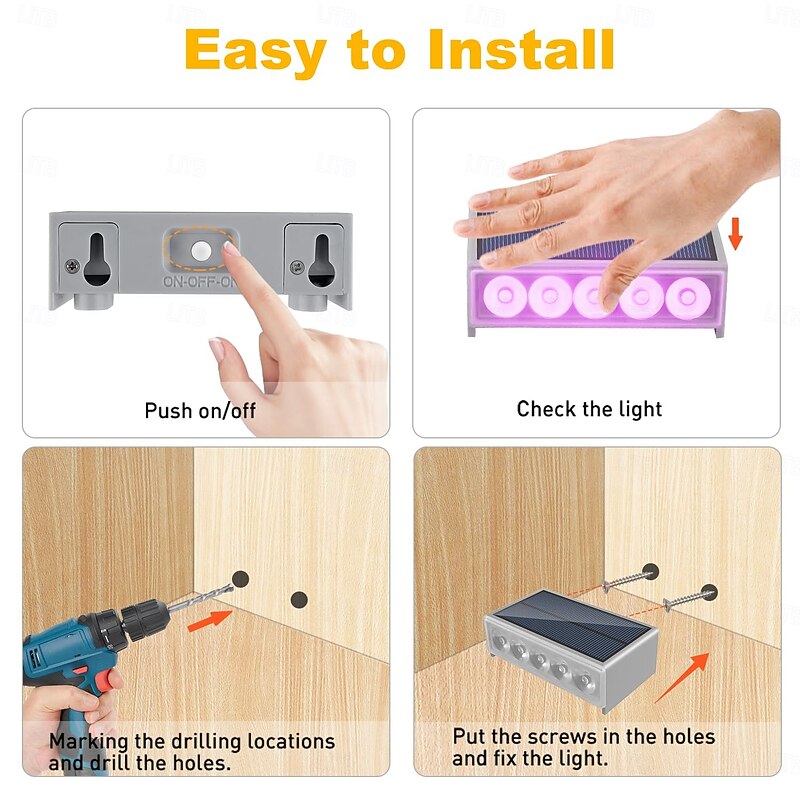 Easy to Install

ON-OFF-ON

Push on/off

Check the light

Marking the drilling locations and drill the holes.

Put the screws in the holes and fix the light.