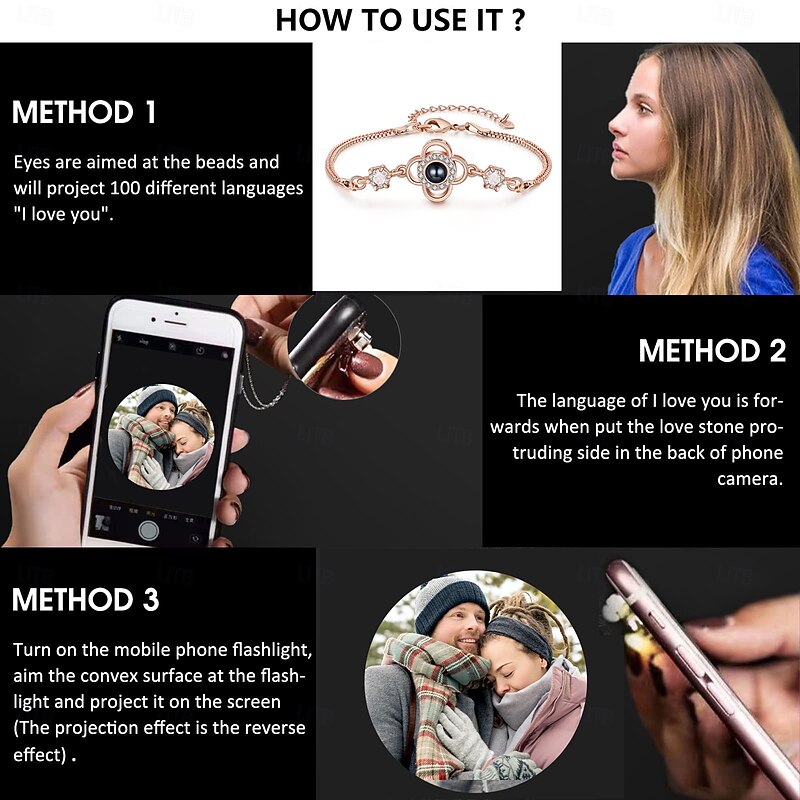 HOW TO USE IT ?

METHOD 1

Eyes are aimed at the beads and will project 100 different languages "I love you".

METHOD 2

The language of I love you is forwards when put the love stone protruding side in the back of phone camera.

METHOD 3

Turn on the mobile phone flashlight, aim the convex surface at the flashlight and project it on the screen (The projection effect is the reverse effect) .