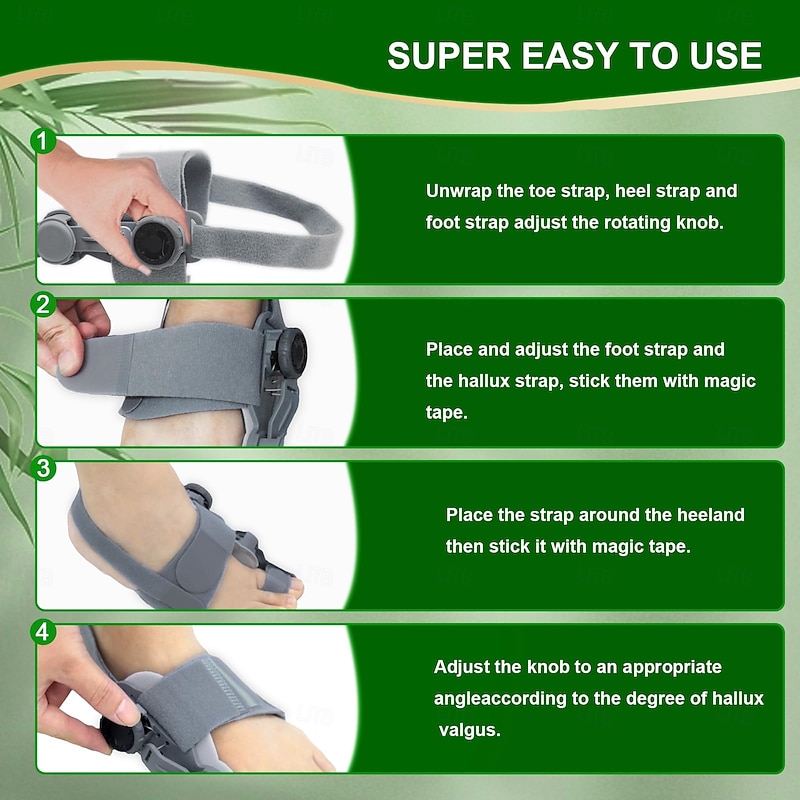 SUPER EASY TO USE

1

Unwrap the toe strap, heel strap and foot strap adjust the rotating knob.

2

Place and adjust the foot strap and the hallux strap, stick them with magic tape.

3

Place the strap around the heeland then stick it with magic tape.

4

Adjust the knob to an appropriate angleaccording to the degree of hallux valgus.