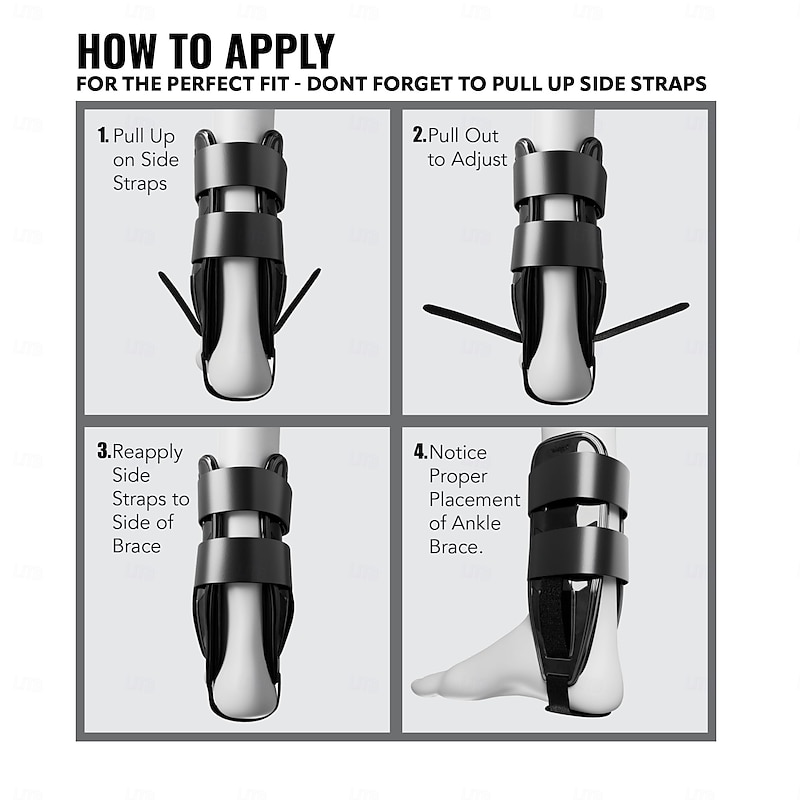 HOW TO APPLY
FOR THE PERFECT FIT - DONT FORGET TO PULL UP SIDE STRAPS

1. Pull Up on Side Straps

2. Pull Out to Adjust

3. Reapply Side Straps to Side of Brace

4. Notice Proper Placement of Ankle Brace.