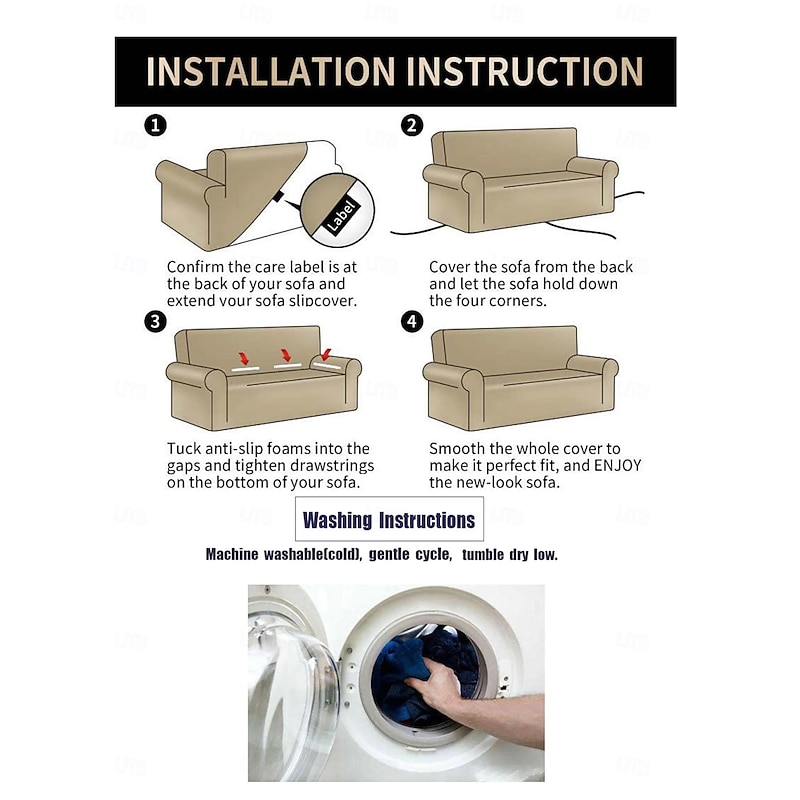 INSTALLATION INSTRUCTION

1

Label

Confirm the care label is at the back of your sofa and extend your sofa slipcover.

2

Cover the sofa from the back and let the sofa hold down the four corners.

3

Tuck anti-slip foams into the gaps and tighten drawstrings on the bottom of your sofa.

4

Smooth the whole cover to make it perfect fit, and ENJOY the new-look sofa.

Washing Instructions

Machine washable(cold), gentle cycle, tumble dry low.