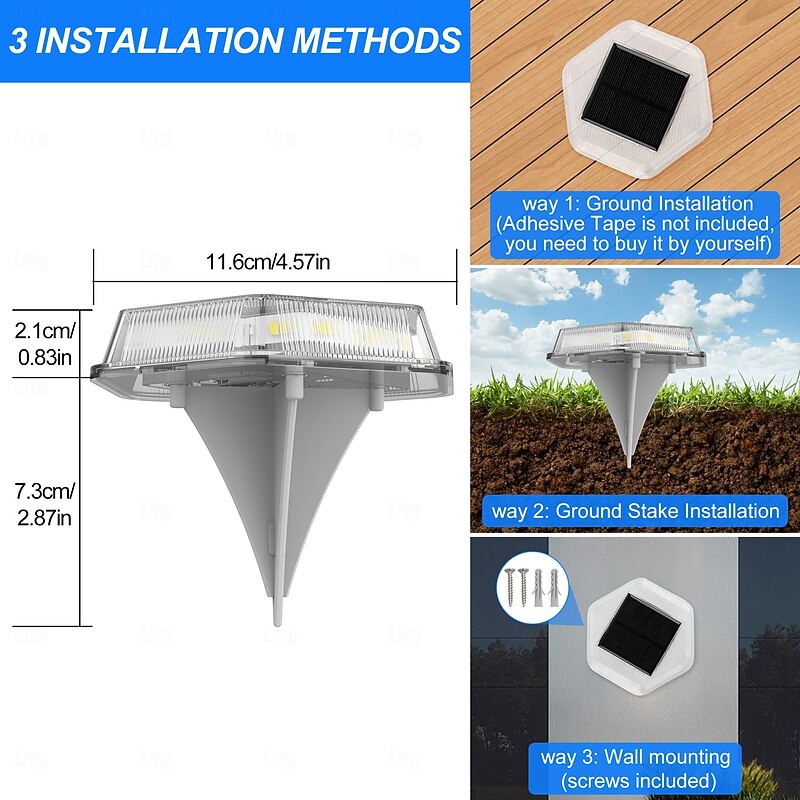 3 INSTALLATION METHODS

11.6cm/4.57in

2.1cm/ 0.83in

7.3cm/ 2.87in

way 1: Ground Installation (Adhesive Tape is not included, you need to buy it by yourself)

way 2: Ground Stake Installation

way 3: Wall mounting (screws included)