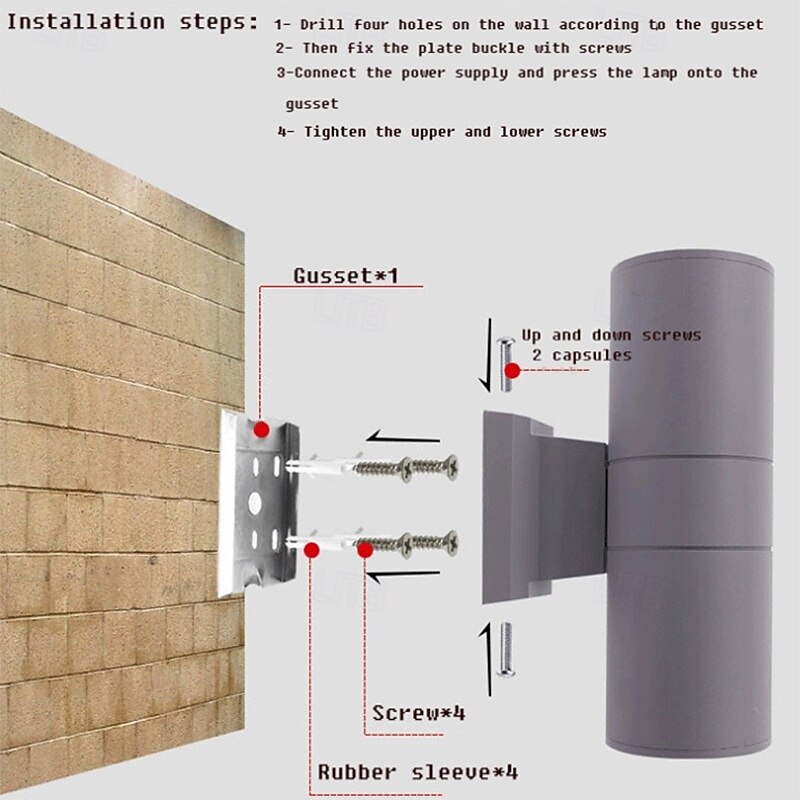 Installation steps: 1- Drill four holes on the wall according to the gusset
2- Then fix the plate buckle with screws
3-Connect the power supply and press the lamp onto the gusset
4- Tighten the upper and lower screws

Gusset*1

Up and down screws
2 capsules

Screw*4

Rubber sleeve*4