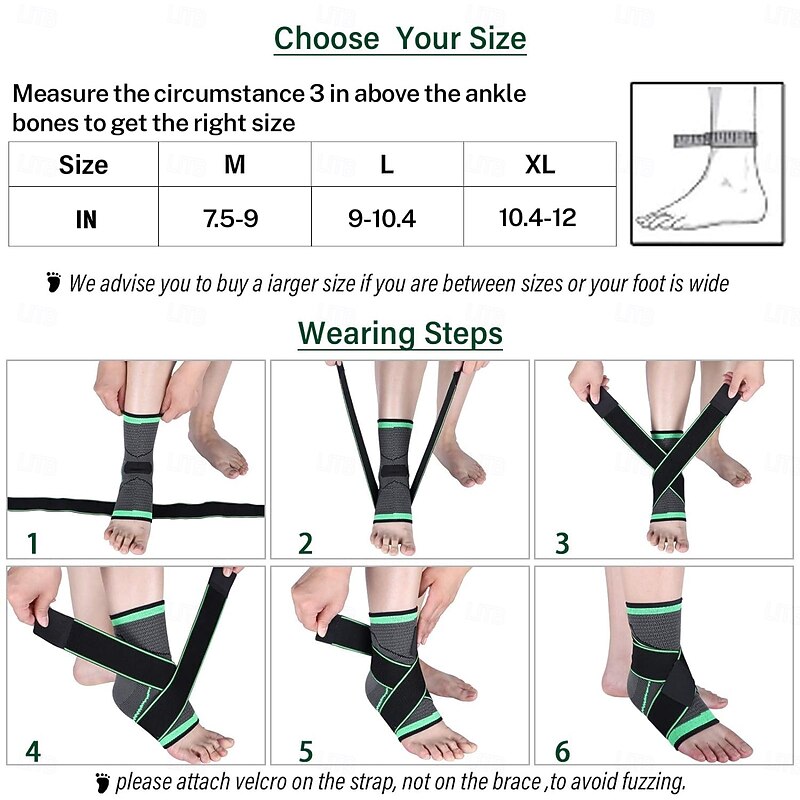 Choose Your Size

Measure the circumstance 3 in above the ankle bones to get the right size

| Size | M | L | XL |
|---|---|---|---|
| IN | 7.5-9 | 9-10.4 | 10.4-12 |

We advise you to buy a iarger size if you are between sizes or your foot is wide

Wearing Steps

1

2

3

4

5

6

please attach velcro on the strap, not on the brace ,to avoid fuzzing.