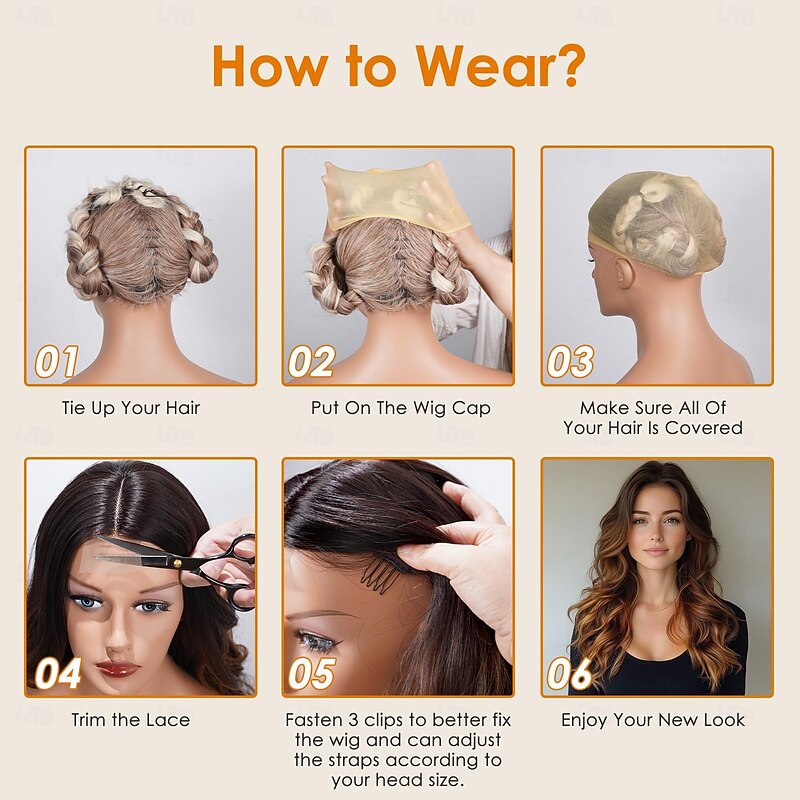 How to Wear?

01

Tie Up Your Hair

02

Put On The Wig Cap

03

Make Sure All Of Your Hair Is Covered

04

Trim the Lace

05

Fasten 3 clips to better fix the wig and can adjust the straps according to your head size.

06

Enjoy Your New Look