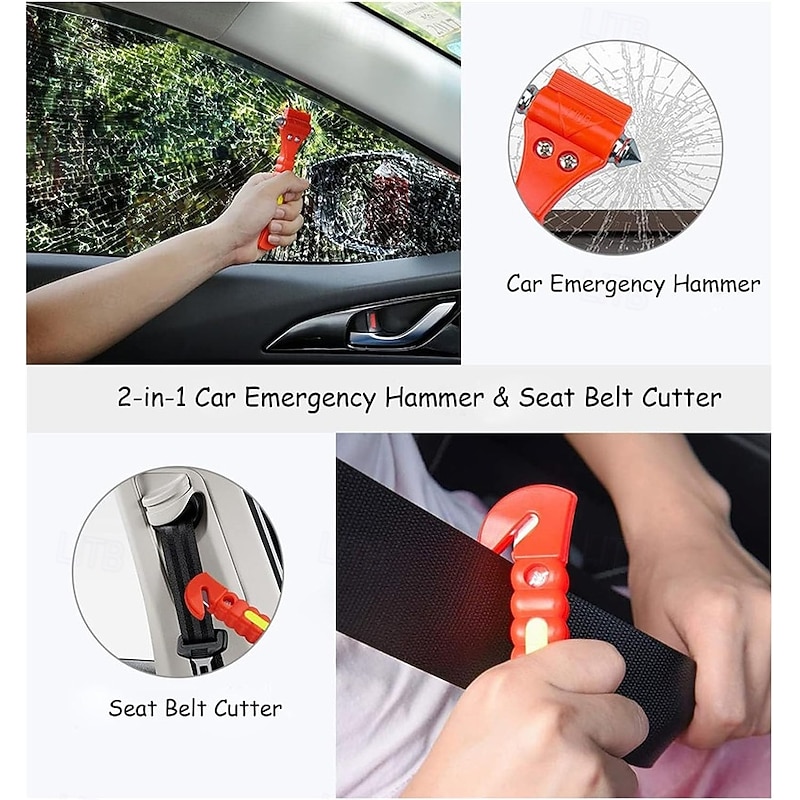 Car Emergency Hammer

2-in-1 Car Emergency Hammer & Seat Belt Cutter

Seat Belt Cutter