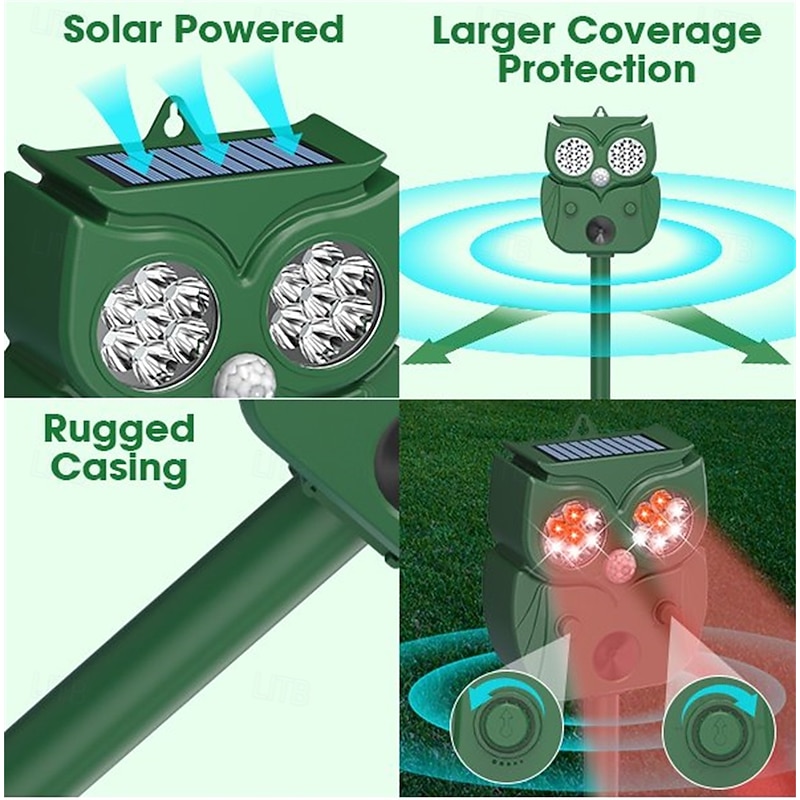 Solar Powered

Larger Coverage Protection

Rugged Casing