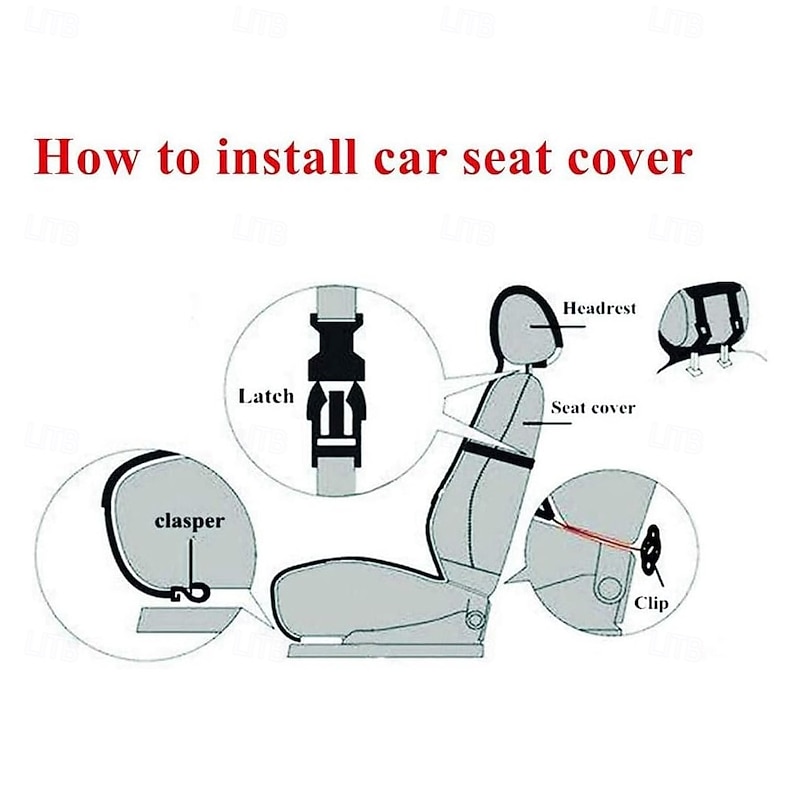 How to install car seat cover

Headrest

Latch

Seat cover

clasper

Clip