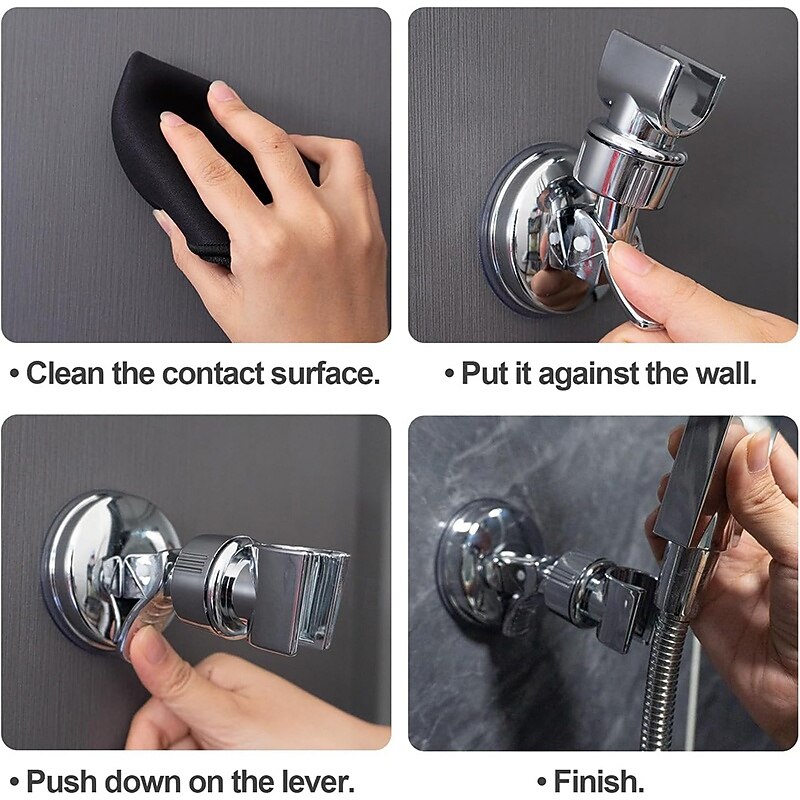 • Clean the contact surface.

• Put it against the wall.

• Push down on the lever.

• Finish.