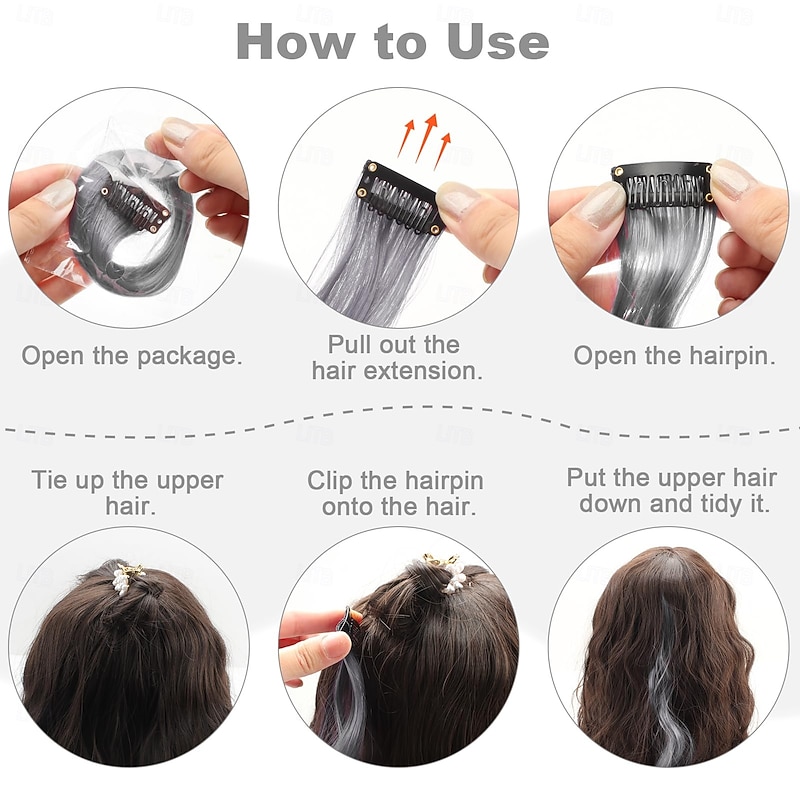 How to Use

Open the package.

Pull out the hair extension.

Open the hairpin.

Tie up the upper hair.

Clip the hairpin onto the hair.

Put the upper hair down and tidy it.