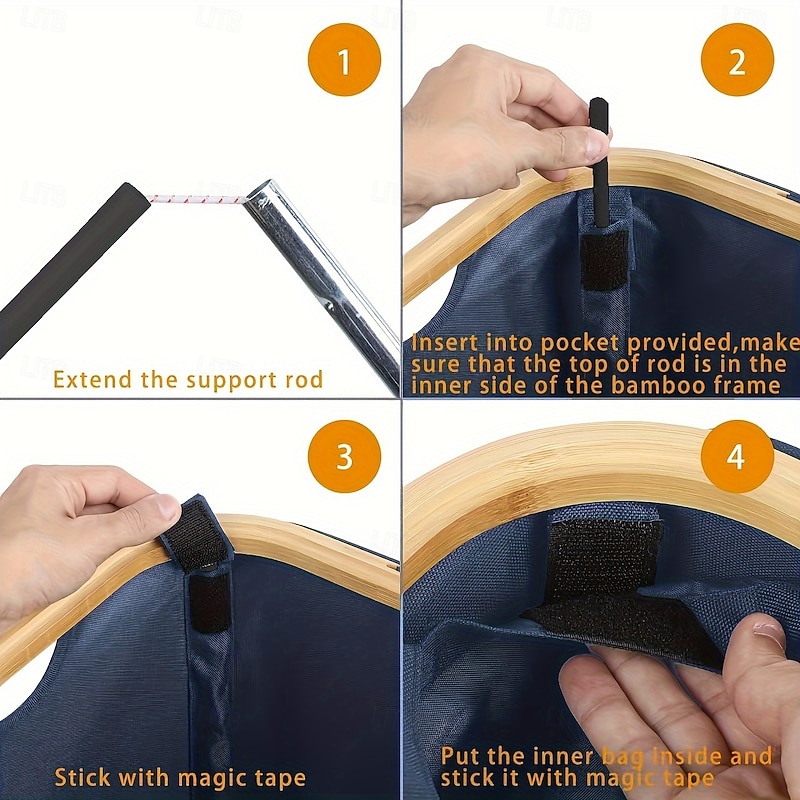 1

Extend the support rod

2

Insert into pocket provided,make sure that the top of rod is in the inner side of the bamboo frame

3

Stick with magic tape

4

Put the inner bag inside and stick it with magic tape