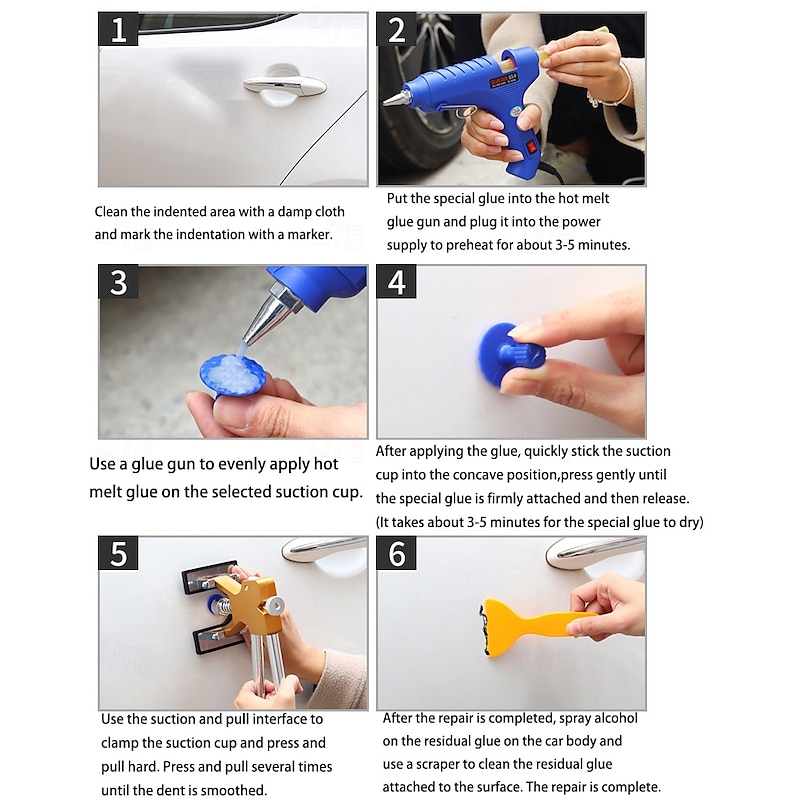 1

Clean the indented area with a damp cloth and mark the indentation with a marker.

2

Put the special glue into the hot melt glue gun and plug it into the power supply to preheat for about 3-5 minutes.

3

Use a glue gun to evenly apply hot melt glue on the selected suction cup.

4

After applying the glue, quickly stick the suction cup into the concave position,press gently until the special glue is firmly attached and then release. (It takes about 3-5 minutes for the special glue to dry)

5

Use the suction and pull interface to clamp the suction cup and press and pull hard. Press and pull several times until the dent is smoothed.

6

After the repair is completed, spray alcohol on the residual glue on the car body and use a scraper to clean the residual glue attached to the surface. The repair is complete.