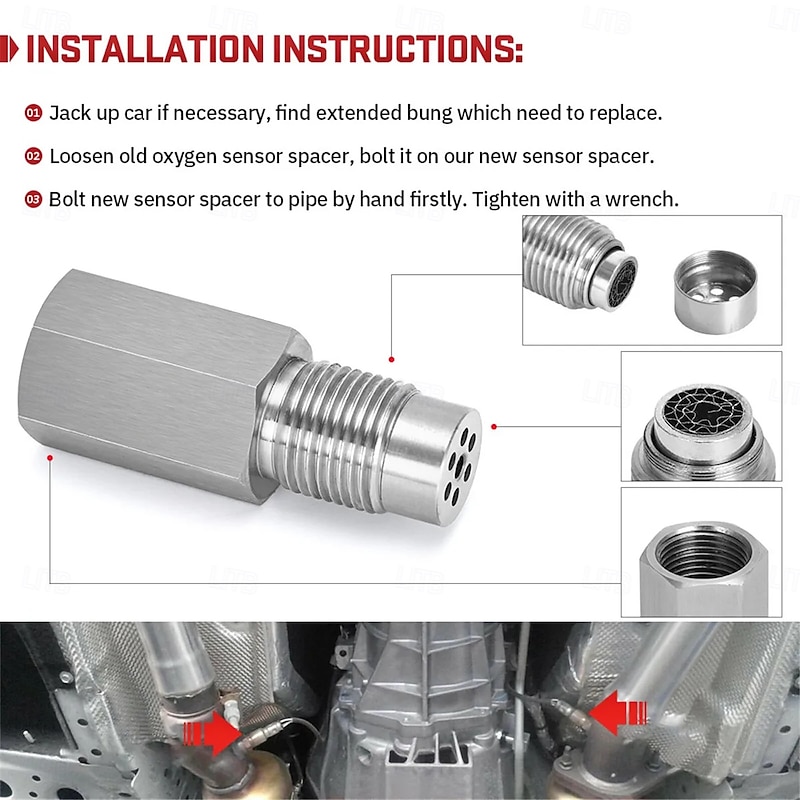 INSTALLATION INSTRUCTIONS:

01 Jack up car if necessary, find extended bung which need to replace.

02 Loosen old oxygen sensor spacer, bolt it on our new sensor spacer.

03 Bolt new sensor spacer to pipe by hand firstly. Tighten with a wrench.