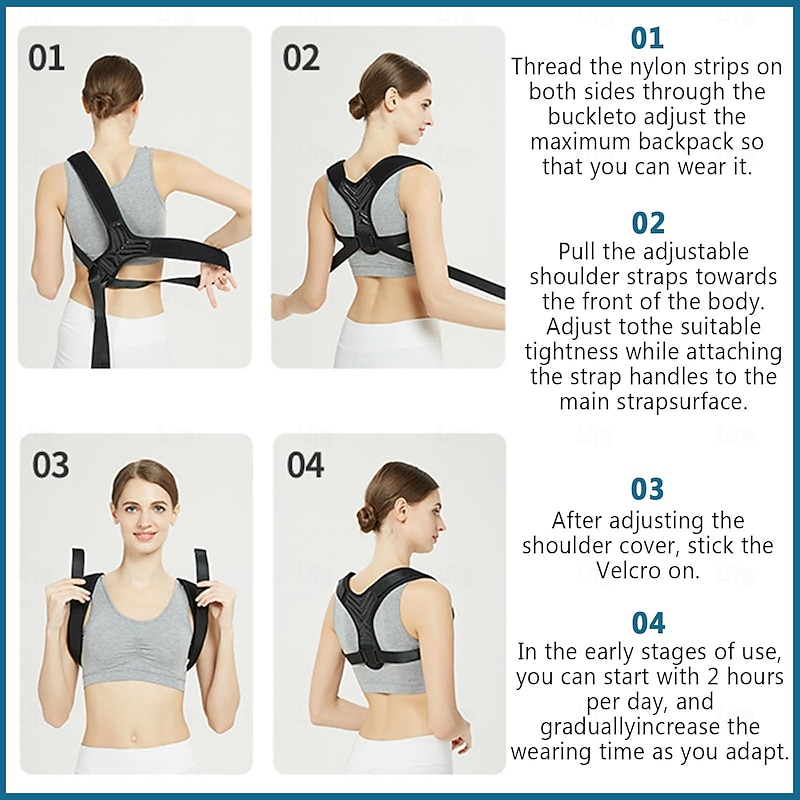 01

02

03

04

01
Thread the nylon strips on both sides through the buckleto adjust the maximum backpack so that you can wear it.

02
Pull the adjustable shoulder straps towards the front of the body. Adjust tothe suitable tightness while attaching the strap handles to the main strapsurface.

03
After adjusting the shoulder cover, stick the Velcro on.

04
In the early stages of use, you can start with 2 hours per day, and graduallyincrease the wearing time as you adapt.