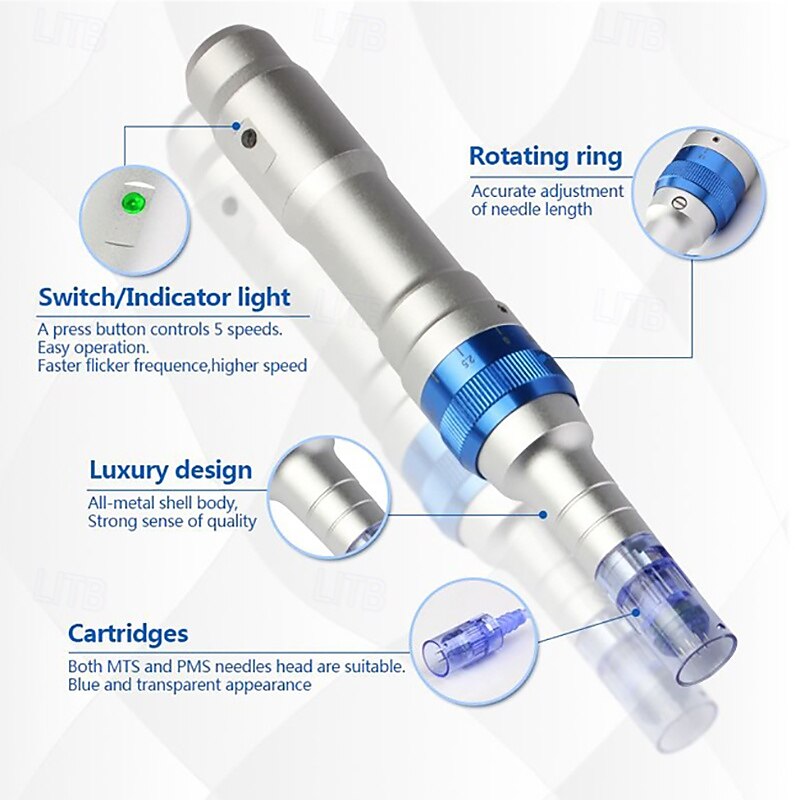 LITB

Rotating ring
Accurate adjustment of needle length

Switch/Indicator light
A press button controls 5 speeds.
Easy operation.
Faster flicker frequence,higher speed

Luxury design
All-metal shell body,
Strong sense of quality

Cartridges
Both MTS and PMS needles head are suitable.
Blue and transparent appearance