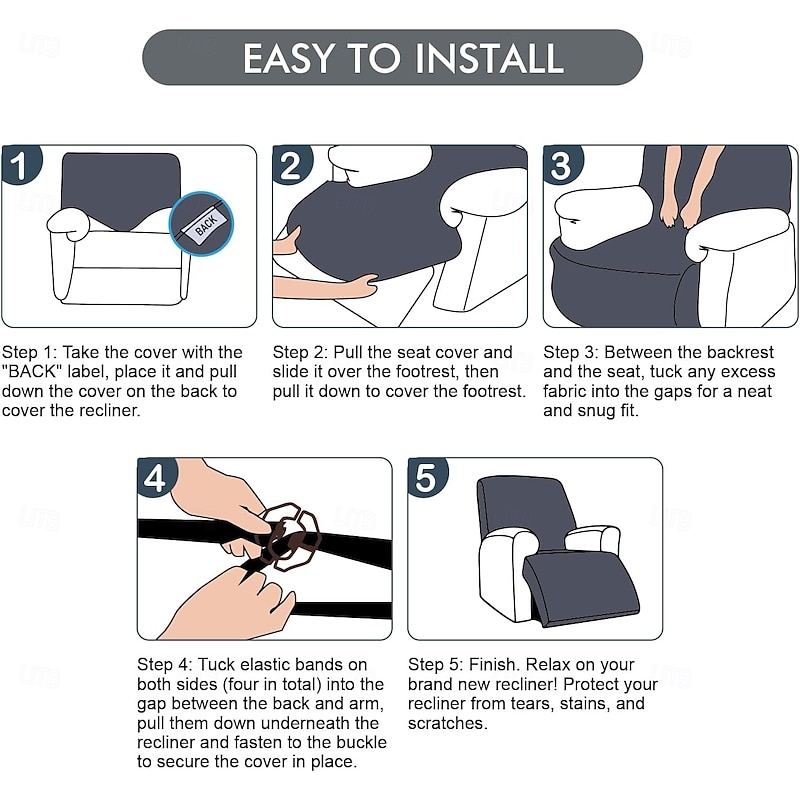 EASY TO INSTALL

1

BACK

Step 1: Take the cover with the "BACK" label, place it and pull down the cover on the back to cover the recliner.

2

Step 2: Pull the seat cover and slide it over the footrest, then pull it down to cover the footrest.

3

Step 3: Between the backrest and the seat, tuck any excess fabric into the gaps for a neat and snug fit.

4

Step 4: Tuck elastic bands on both sides (four in total) into the gap between the back and arm, pull them down underneath the recliner and fasten to the buckle to secure the cover in place.

5

Step 5: Finish. Relax on your brand new recliner! Protect your recliner from tears, stains, and scratches.