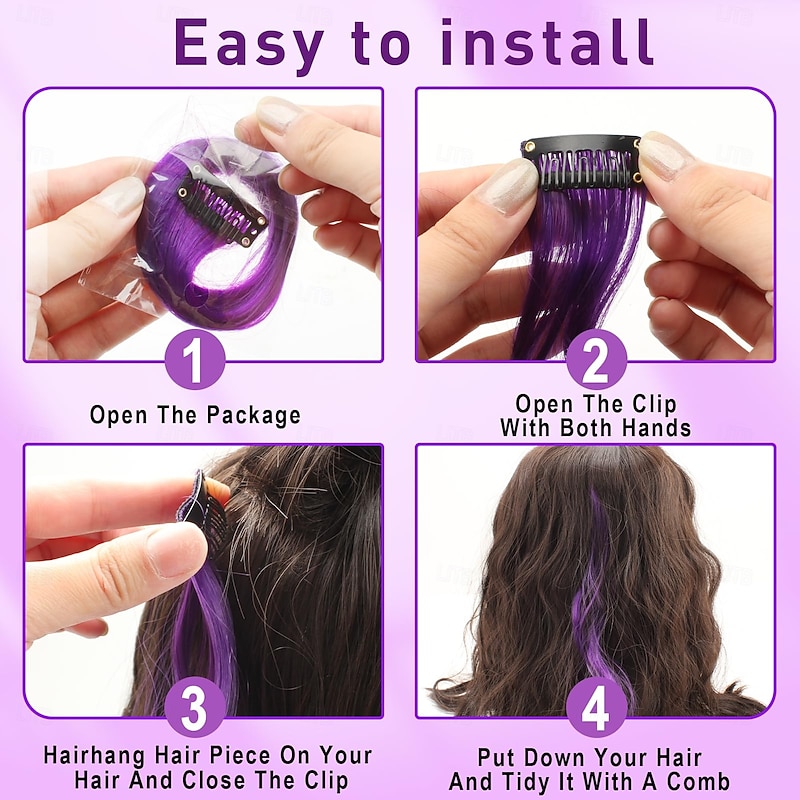 Easy to install

1
Open The Package

2
Open The Clip With Both Hands

3
Hairhang Hair Piece On Your Hair And Close The Clip

4
Put Down Your Hair And Tidy It With A Comb