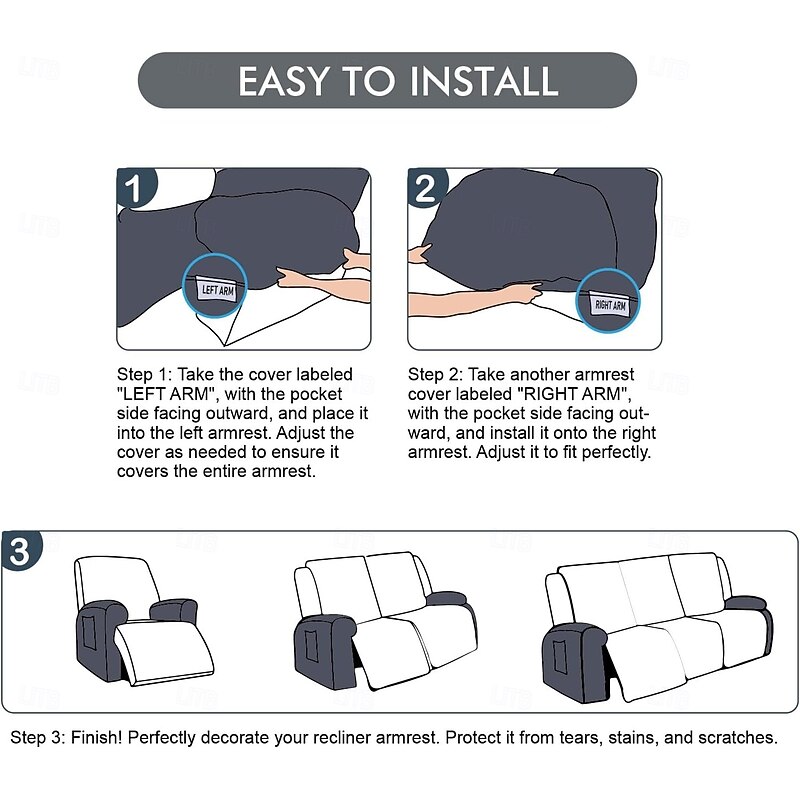 EASY TO INSTALL

1

LEFT ARM

2

RIGHT ARM

Step 1: Take the cover labeled "LEFT ARM", with the pocket side facing outward, and place it into the left armrest. Adjust the cover as needed to ensure it covers the entire armrest.

Step 2: Take another armrest cover labeled "RIGHT ARM", with the pocket side facing outward, and install it onto the right armrest. Adjust it to fit perfectly.

3

Step 3: Finish! Perfectly decorate your recliner armrest. Protect it from tears, stains, and scratches.