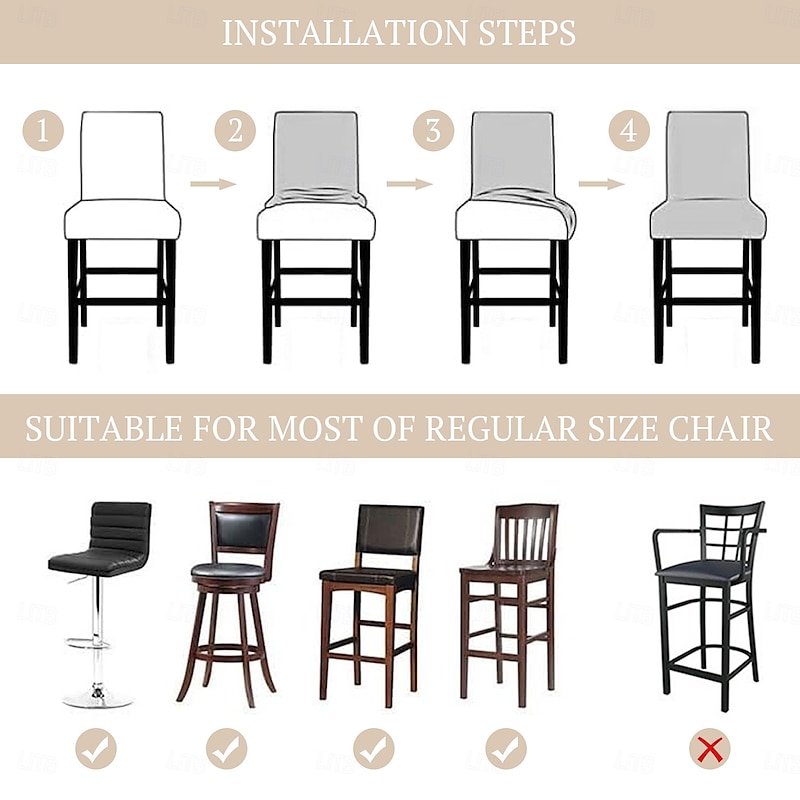 INSTALLATION STEPS

1

2

3

4

SUITABLE FOR MOST OF REGULAR SIZE CHAIR