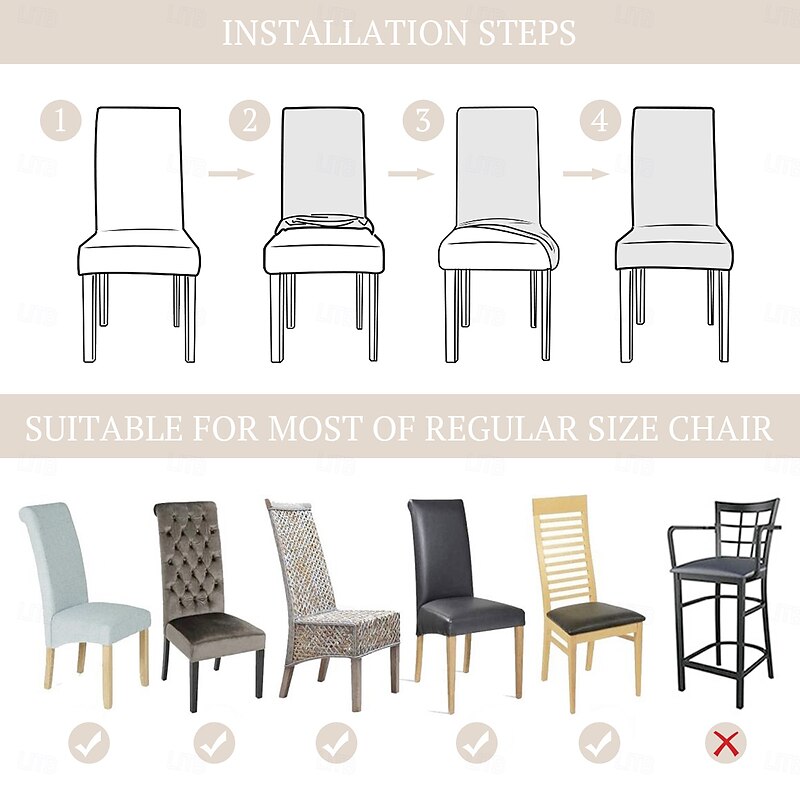 INSTALLATION STEPS

1

2

3

4

SUITABLE FOR MOST OF REGULAR SIZE CHAIR