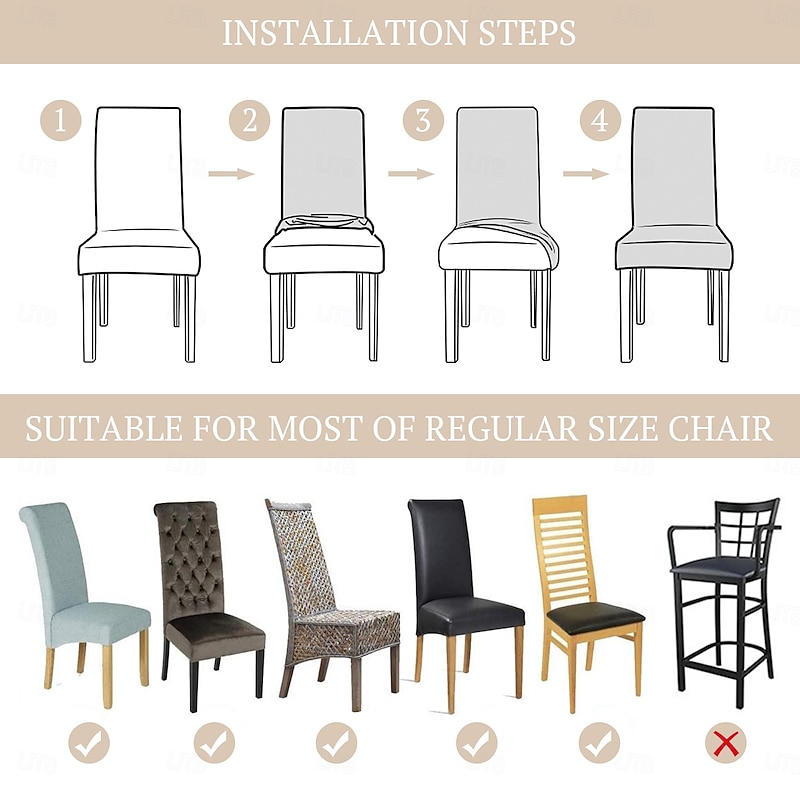 INSTALLATION STEPS

1

2

3

4

SUITABLE FOR MOST OF REGULAR SIZE CHAIR