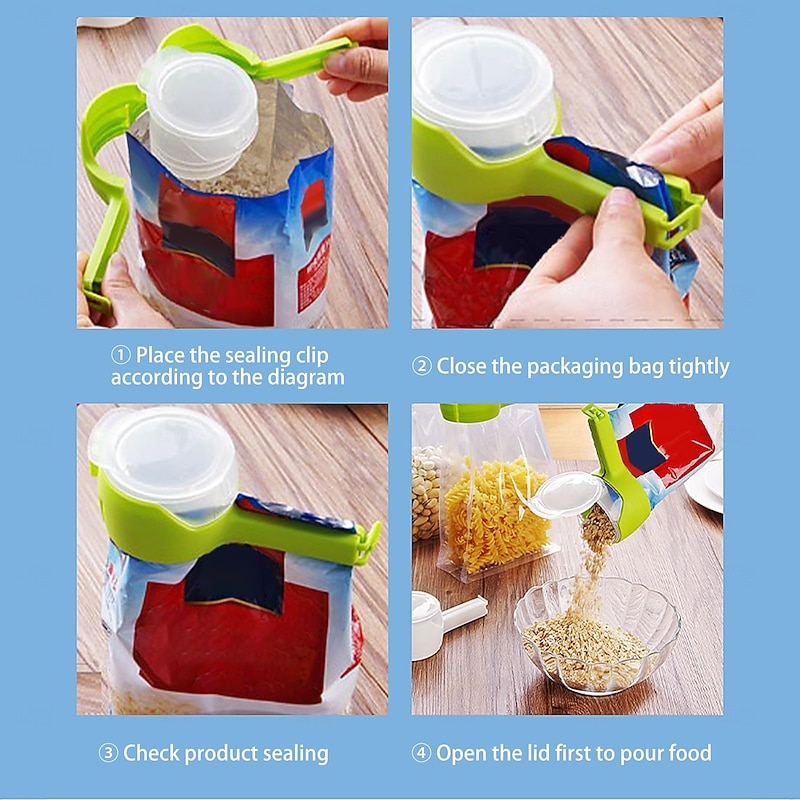 ① Place the sealing clip according to the diagram

② Close the packaging bag tightly

③ Check product sealing

④ Open the lid first to pour food