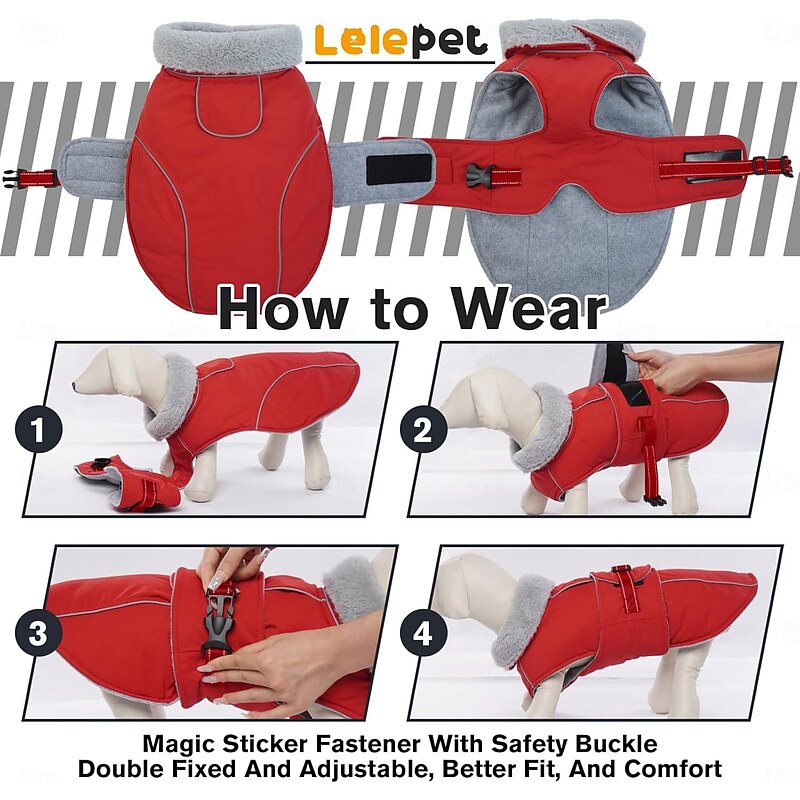 Lelepet

How to Wear

1

2

3

4

Magic Sticker Fastener With Safety Buckle
Double Fixed And Adjustable, Better Fit, And Comfort