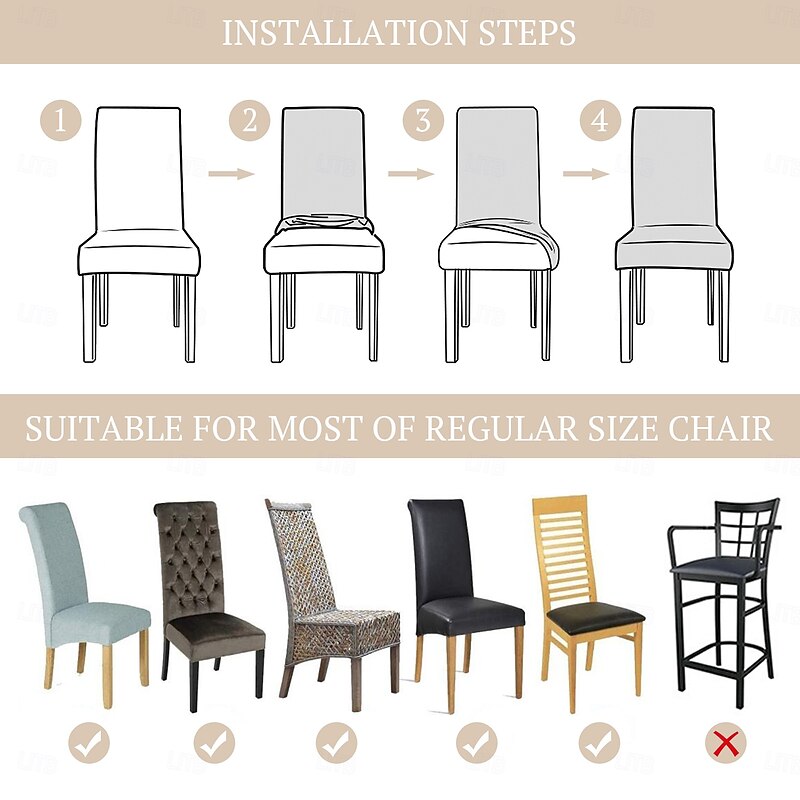 INSTALLATION STEPS

1

2

3

4

SUITABLE FOR MOST OF REGULAR SIZE CHAIR