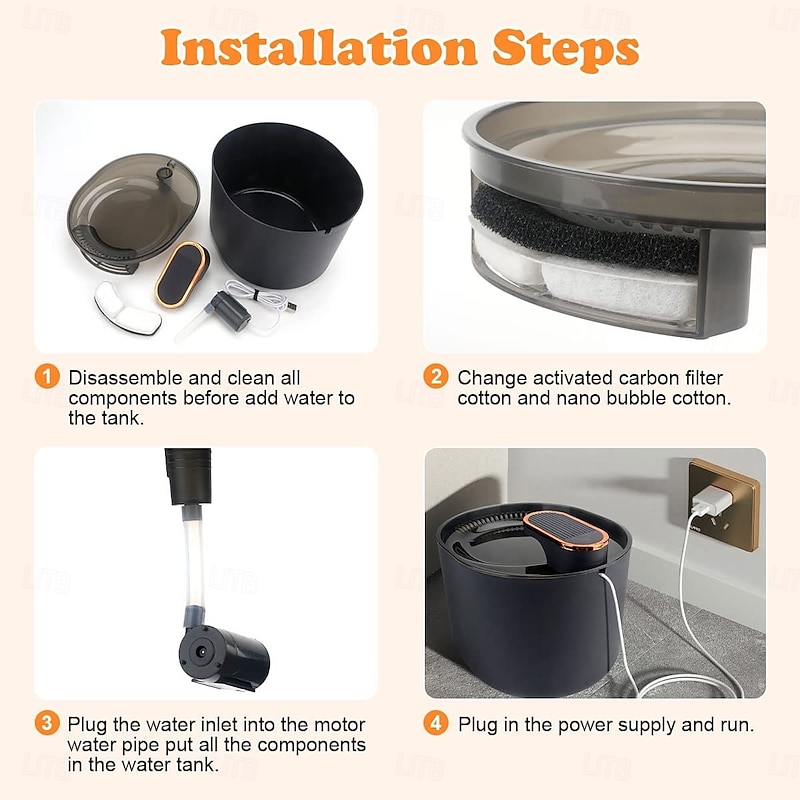 Installation Steps

1 Disassemble and clean all components before add water to the tank.

2 Change activated carbon filter cotton and nano bubble cotton.

3 Plug the water inlet into the motor water pipe put all the components in the water tank.

4 Plug in the power supply and run.