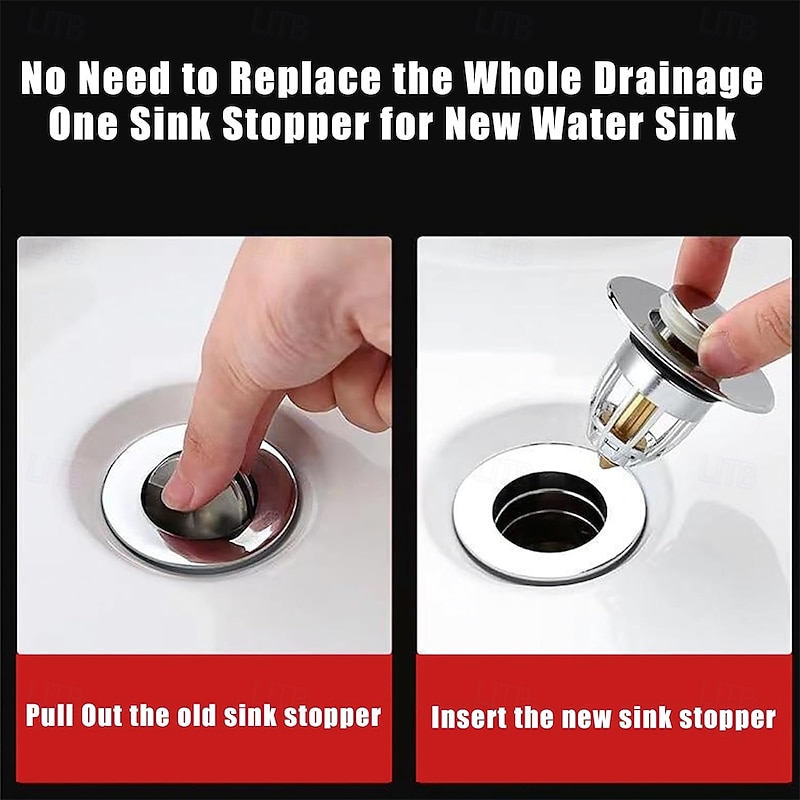 No Need to Replace the Whole Drainage
One Sink Stopper for New Water Sink

Pull Out the old sink stopper

Insert the new sink stopper