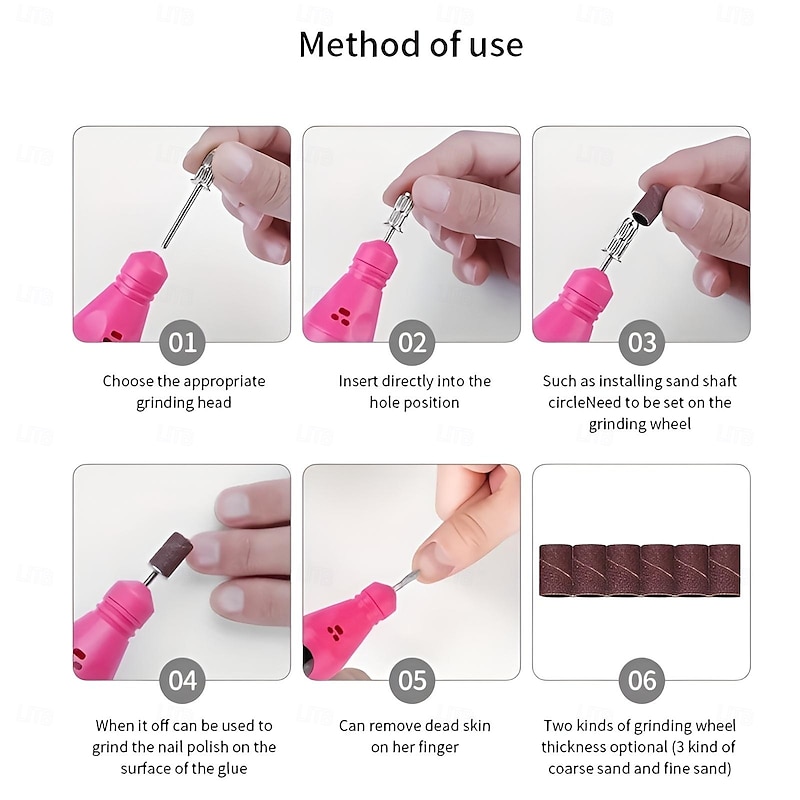 Method of use

01

Choose the appropriate grinding head

02

Insert directly into the hole position

03

Such as installing sand shaft circleNeed to be set on the grinding wheel

04

When it off can be used to grind the nail polish on the surface of the glue

05

Can remove dead skin on her finger

06

Two kinds of grinding wheel thickness optional (3 kind of coarse sand and fine sand)