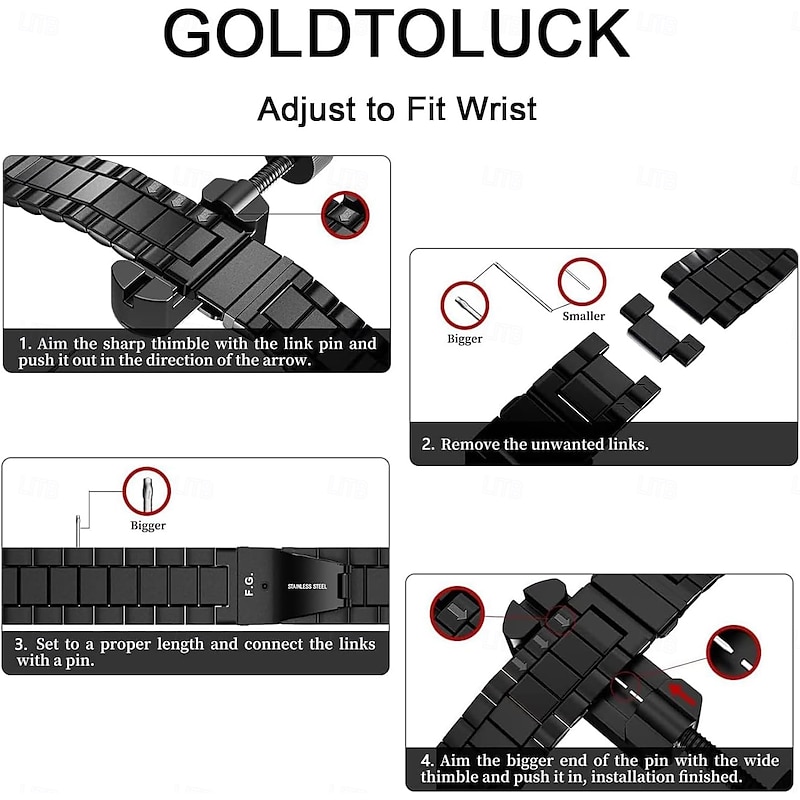 GOLDTOLUCK

Adjust to Fit Wrist

1. Aim the sharp thimble with the link pin and push it out in the direction of the arrow.

Bigger

Smaller

2. Remove the unwanted links.

Bigger

F.G.

STAINLESS STEEL

3. Set to a proper length and connect the links with a pin.

4. Aim the bigger end of the pin with the wide thimble and push it in, installation finished.