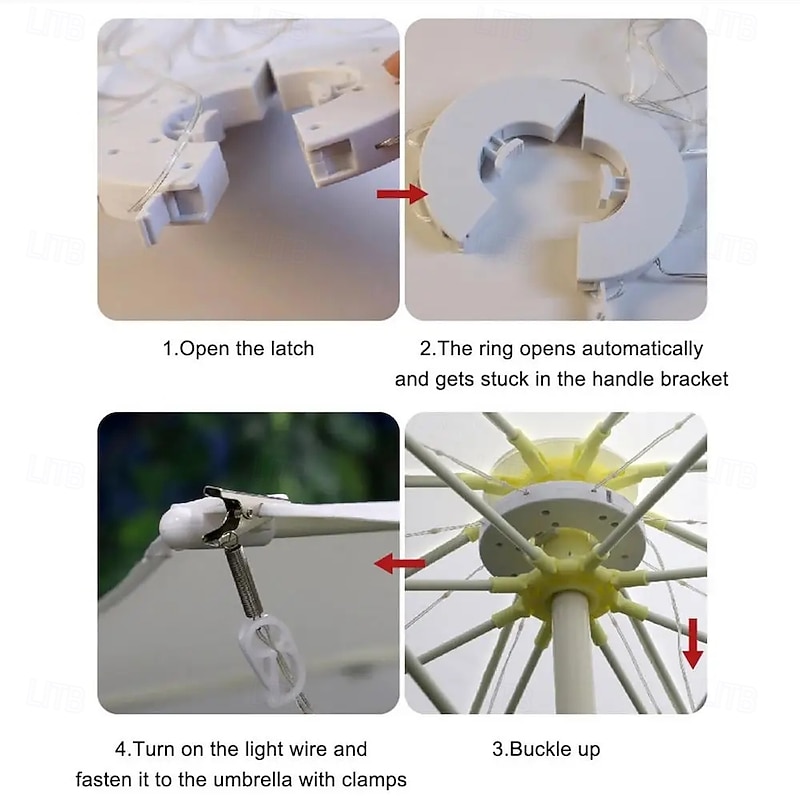 1.Open the latch

2.The ring opens automatically and gets stuck in the handle bracket

4.Turn on the light wire and fasten it to the umbrella with clamps

3.Buckle up