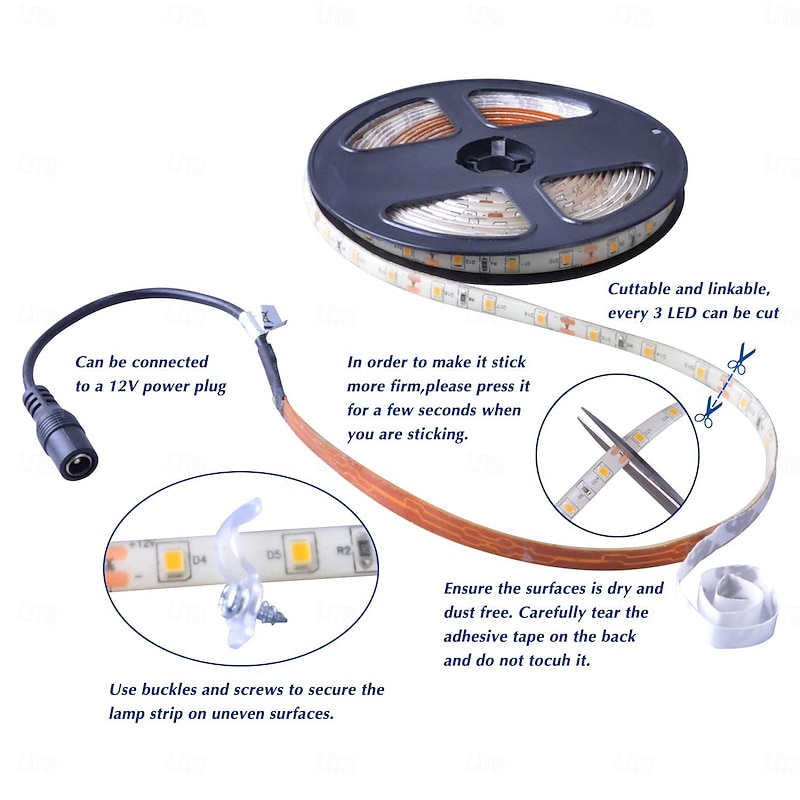 Cuttable and linkable, every 3 LED can be cut

Can be connected to a 12V power plug

In order to make it stick more firm,please press it for a few seconds when you are sticking.

+12V D4 D5 R2

Ensure the surfaces is dry and dust free. Carefully tear the adhesive tape on the back and do not tocuh it.

Use buckles and screws to secure the lamp strip on uneven surfaces.