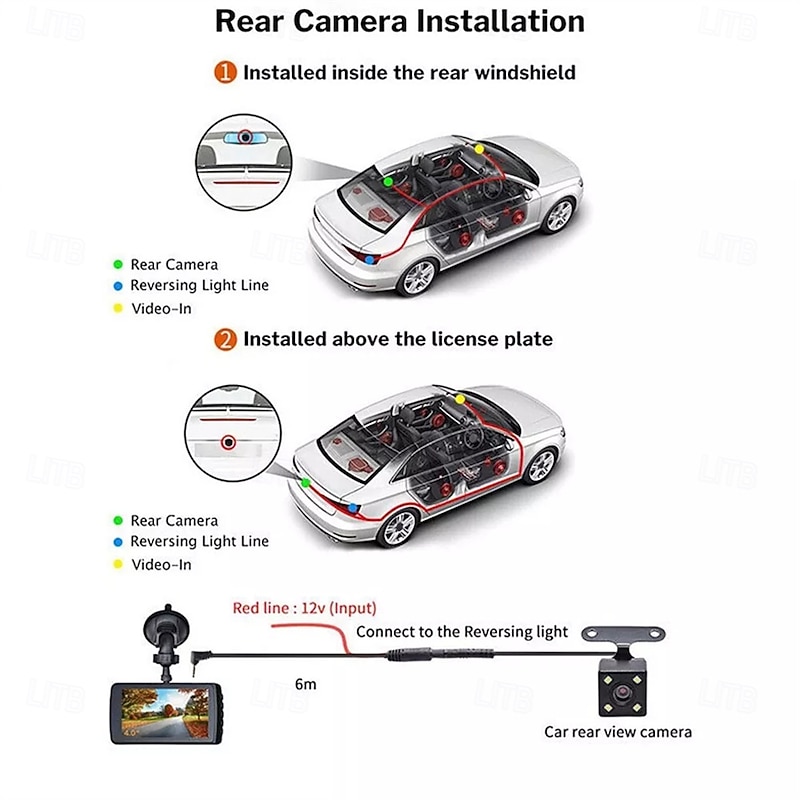 Rear Camera Installation

1 Installed inside the rear windshield

Rear Camera
Reversing Light Line
Video-In

2 Installed above the license plate

Rear Camera
Reversing Light Line
Video-In

Red line : 12v (Input)
Connect to the Reversing light
6m
4.0"
Car rear view camera

LITB