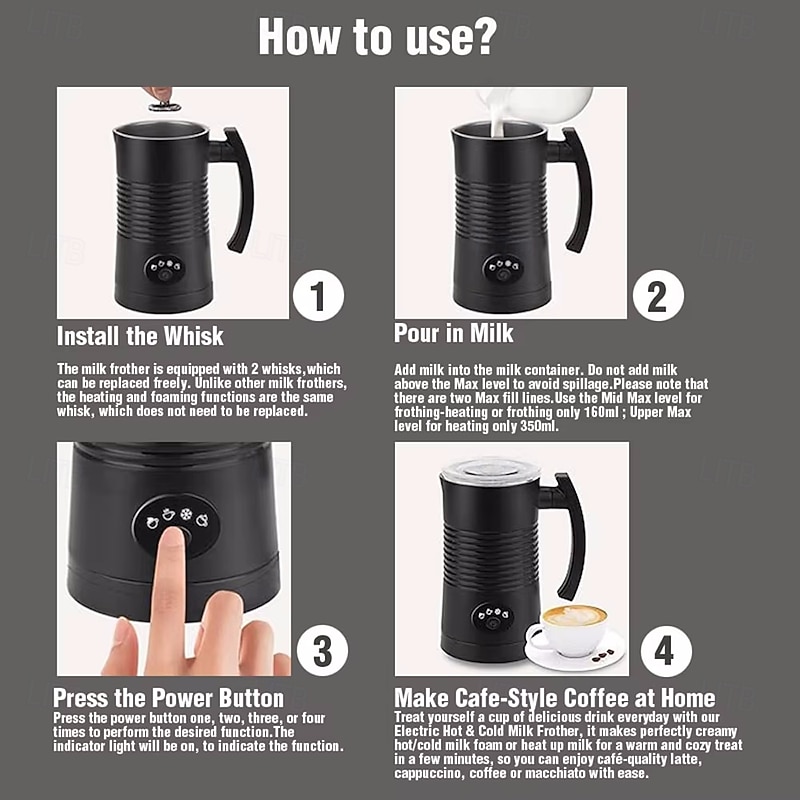 How to use?

1

Install the Whisk

The milk frother is equipped with 2 whisks,which can be replaced freely. Unlike other milk frothers, the heating and foaming functions are the same whisk, which does not need to be replaced.

2

Pour in Milk

Add milk into the milk container. Do not add milk above the Max level to avoid spillage.Please note that there are two Max fill lines.Use the Mid Max level for frothing-heating or frothing only 160ml ; Upper Max level for heating only 350ml.

3

Press the Power Button

Press the power button one, two, three, or four times to perform the desired function.The indicator light will be on, to indicate the function.

4

Make Cafe-Style Coffee at Home

Treat yourself a cup of delicious drink everyday with our Electric Hot & Cold Milk Frother, it makes perfectly creamy hot/cold milk foam or heat up milk for a warm and cozy treat in a few minutes, so you can enjoy café-quality latte, cappuccino, coffee or macchiato with ease.